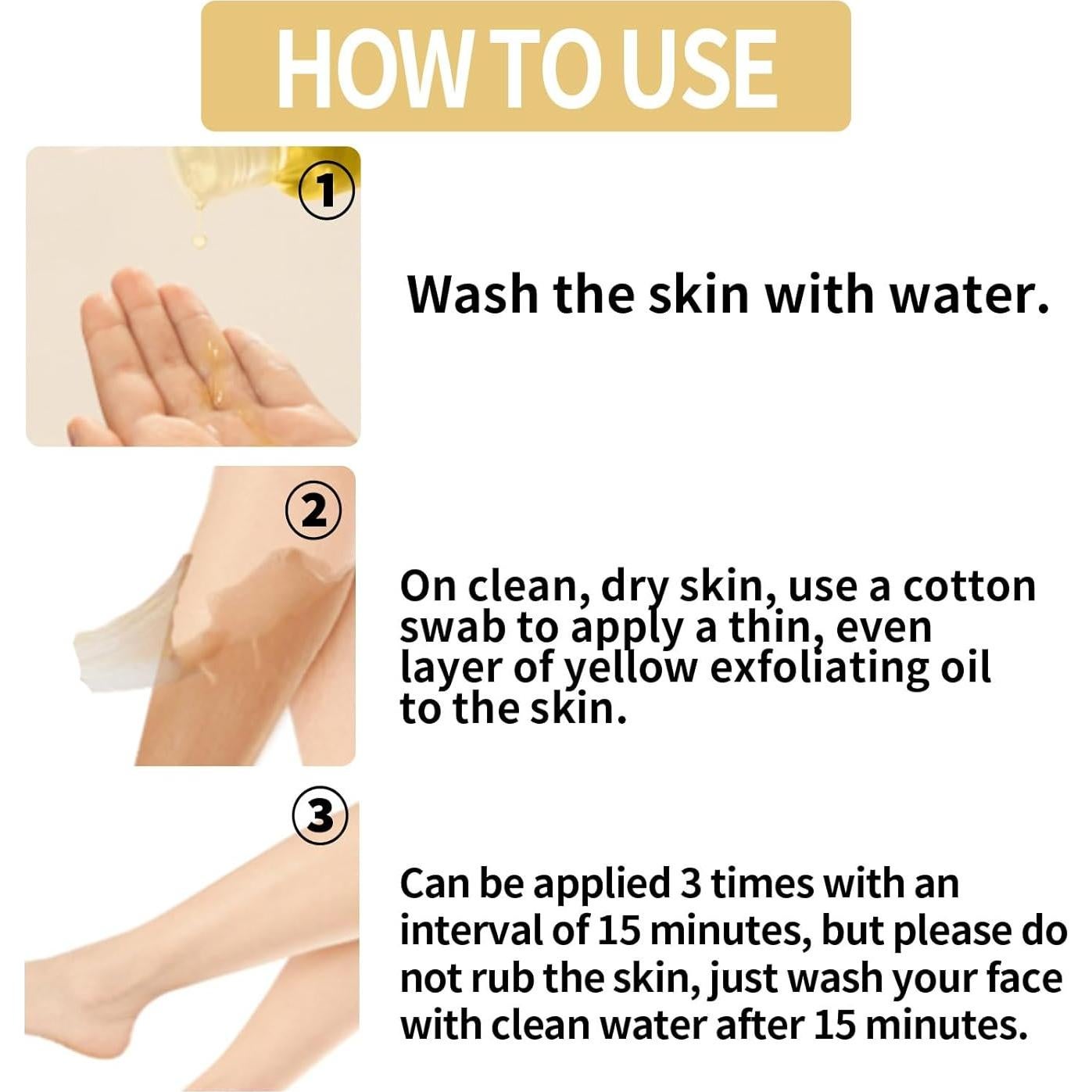 HOW TO USE

1

Wash the skin with water.

2

On clean, dry skin, use a cotton swab to apply a thin, even layer of yellow exfoliating oil to the skin.

3

Can be applied 3 times with an interval of 15 minutes, but please do not rub the skin, just wash your face with clean water after 15 minutes.