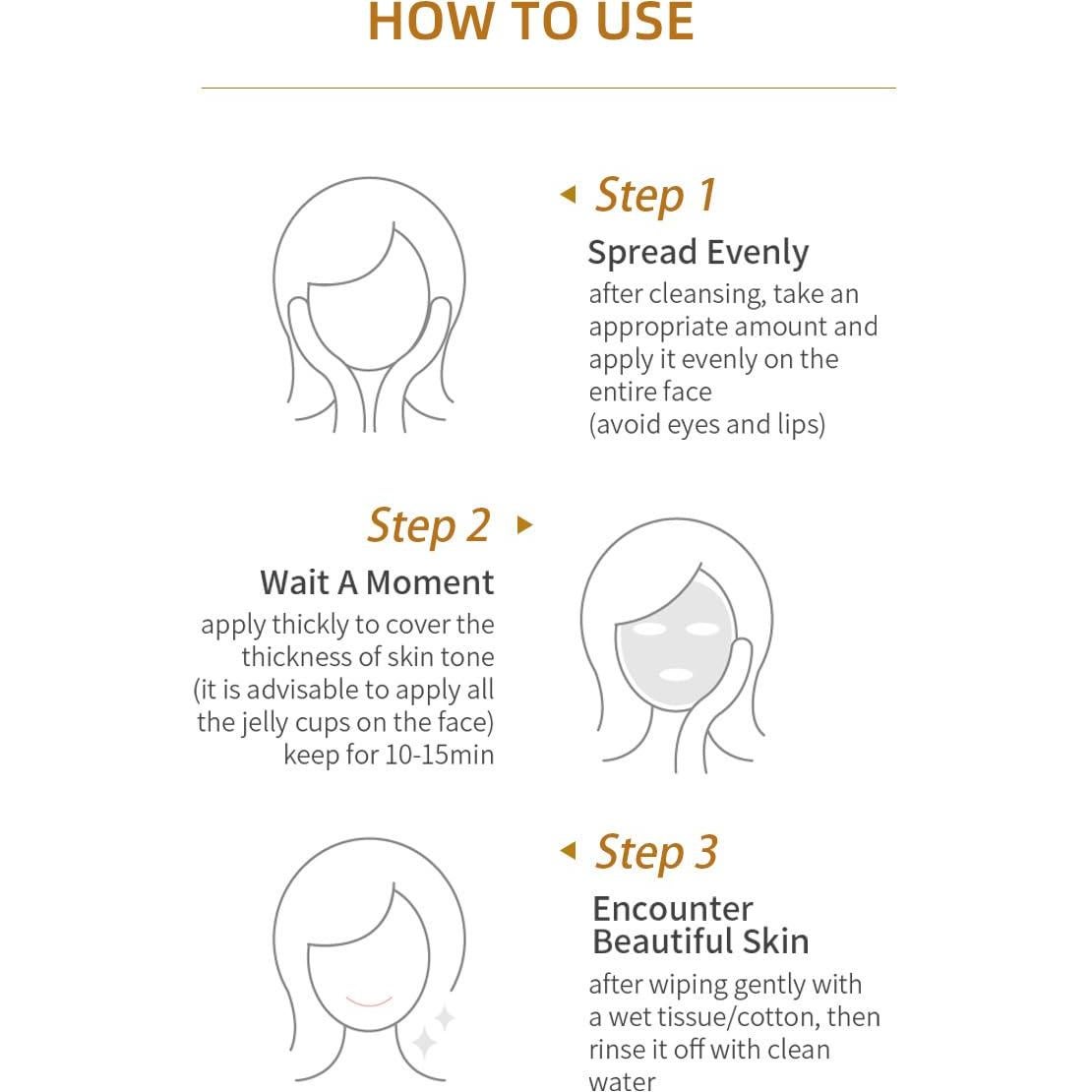 HOW TO USE

Step 1

Spread Evenly

after cleansing, take an appropriate amount and apply it evenly on the entire face (avoid eyes and lips)

Step 2

Wait A Moment

apply thickly to cover the thickness of skin tone (it is advisable to apply all the jelly cups on the face) keep for 10-15min

Step 3

Encounter Beautiful Skin

after wiping gently with a wet tissue/cotton, then rinse it off with clean water