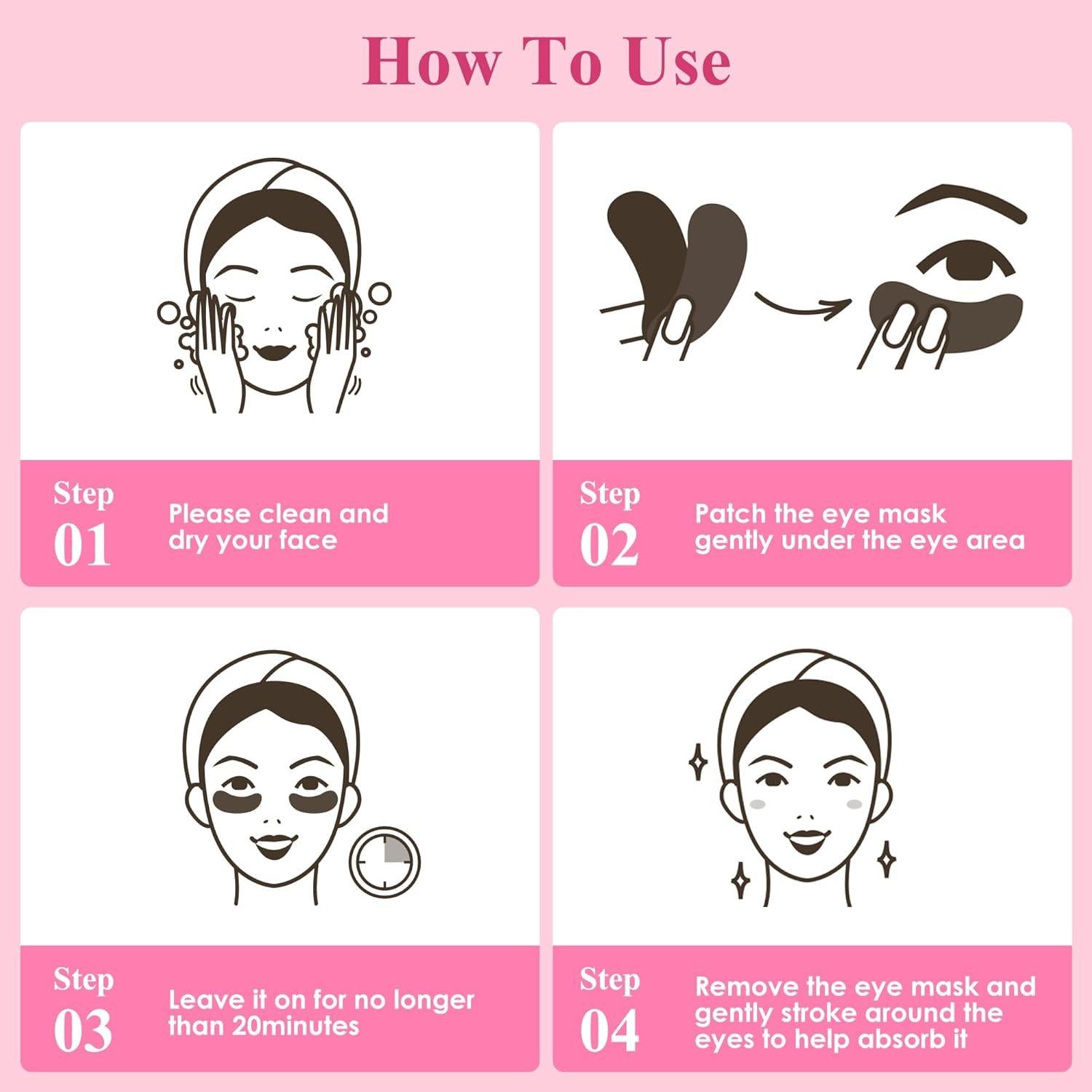 How To Use

Step
01
Please clean and dry your face

Step
02
Patch the eye mask gently under the eye area

Step
03
Leave it on for no longer than 20minutes

Step
04
Remove the eye mask and gently stroke around the eyes to help absorb it