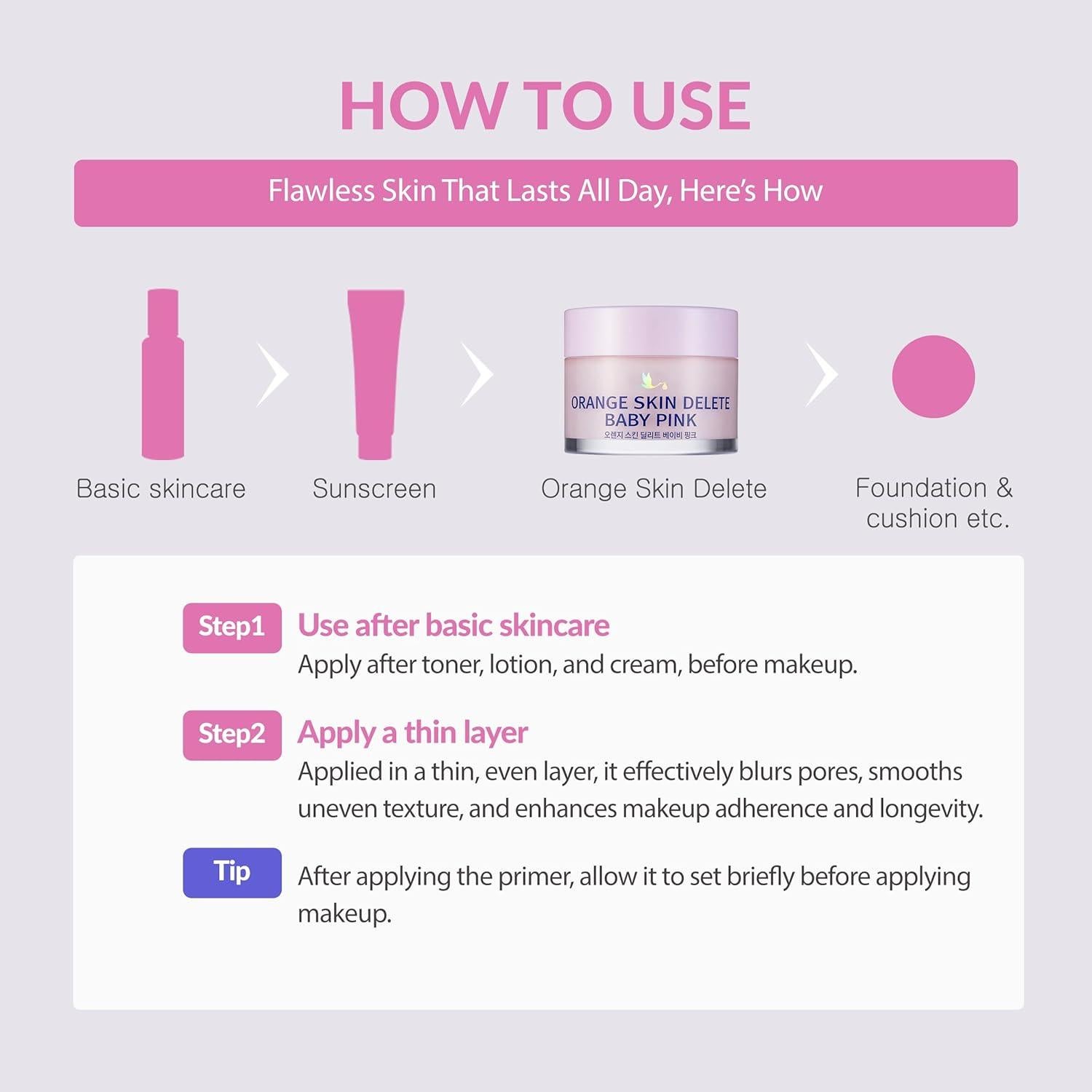 HOW TO USE

Flawless Skin That Lasts All Day, Here's How

ORANGE SKIN DELETE
BABY PINK
오렌지 스킨 딜리트 베이비 핑크

Basic skincare

Sunscreen

Orange Skin Delete

Foundation & cushion etc.

Step1 Use after basic skincare
Apply after toner, lotion, and cream, before makeup.

Step2 Apply a thin layer
Applied in a thin, even layer, it effectively blurs pores, smooths uneven texture, and enhances makeup adherence and longevity.

Tip After applying the primer, allow it to set briefly before applying makeup.