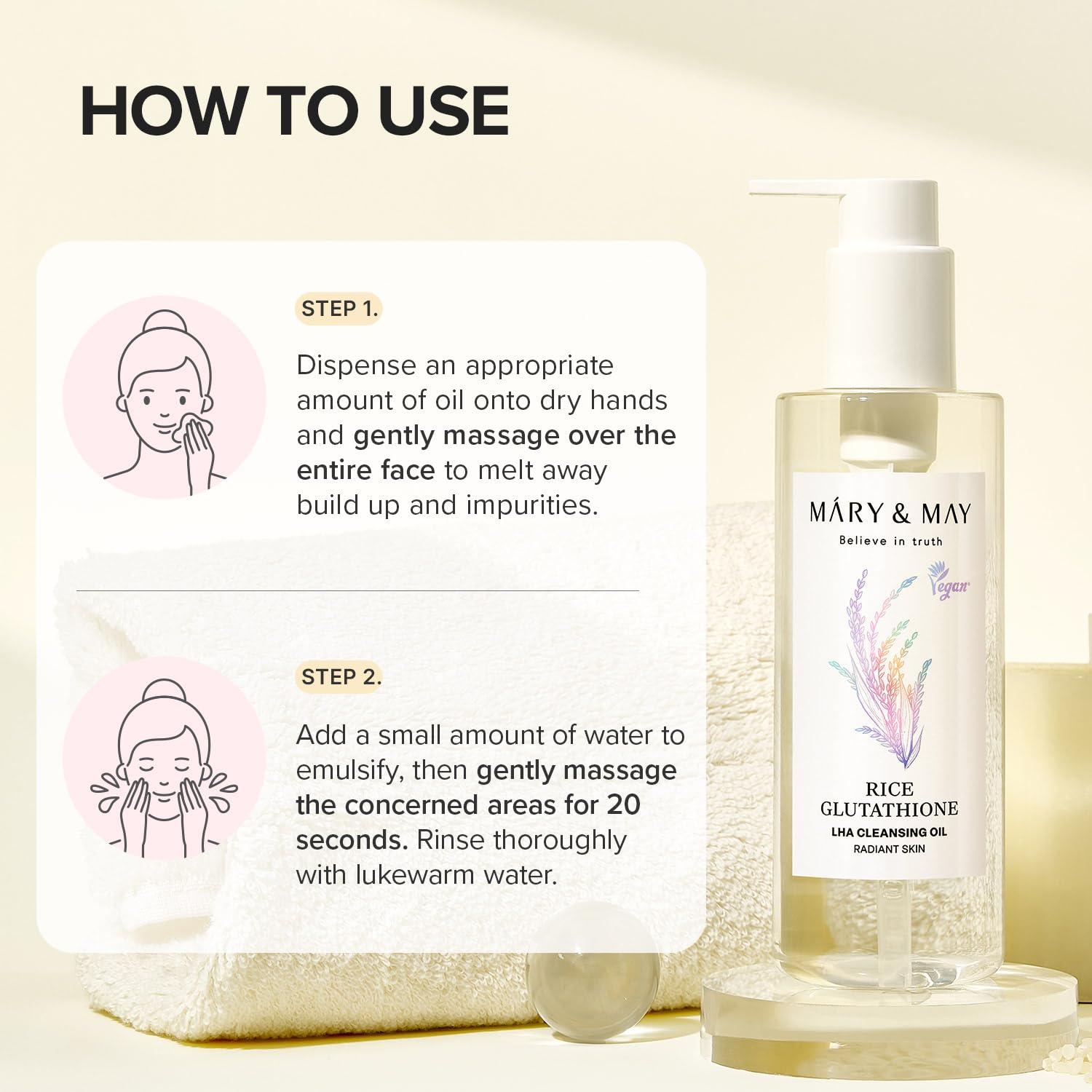 HOW TO USE

STEP 1.

Dispense an appropriate amount of oil onto dry hands and gently massage over the entire face to melt away build up and impurities.

STEP 2.

Add a small amount of water to emulsify, then gently massage the concerned areas for 20 seconds. Rinse thoroughly with lukewarm water.

MÁRY & MAY
Believe in truth
Vegan
RICE GLUTATHIONE
LHA CLEANSING OIL
RADIANT SKIN