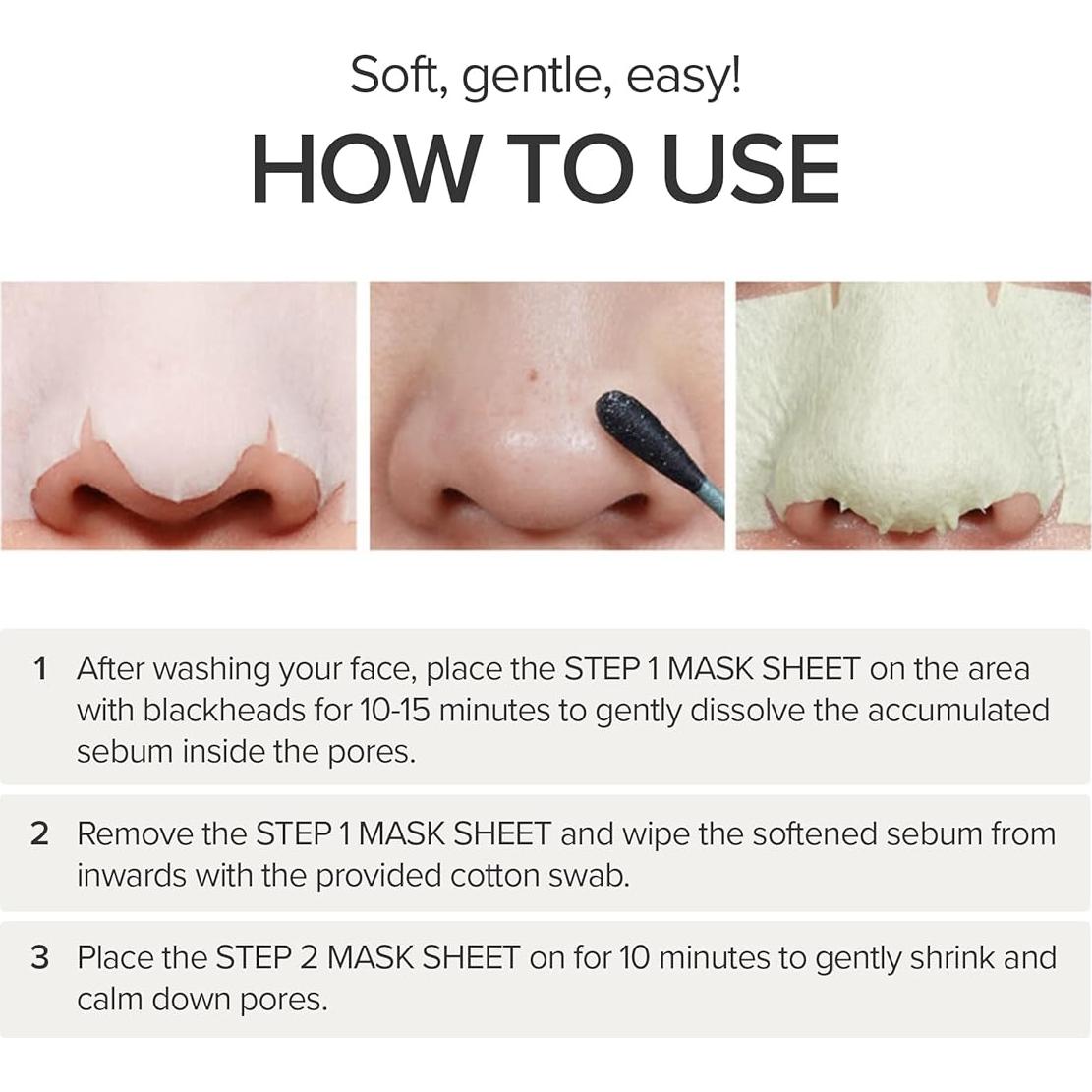 Soft, gentle, easy!

HOW TO USE

1 After washing your face, place the STEP 1 MASK SHEET on the area with blackheads for 10-15 minutes to gently dissolve the accumulated sebum inside the pores.

2 Remove the STEP 1 MASK SHEET and wipe the softened sebum from inwards with the provided cotton swab.

3 Place the STEP 2 MASK SHEET on for 10 minutes to gently shrink and calm down pores.