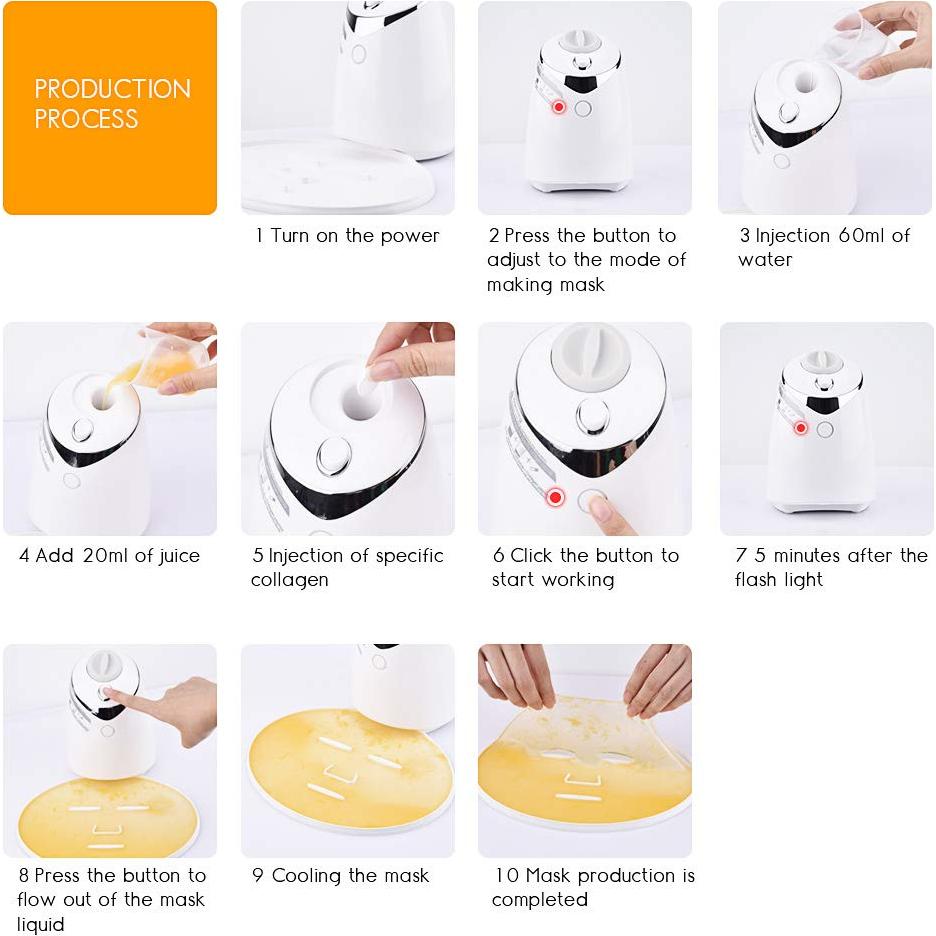 PRODUCTION PROCESS

1 Turn on the power

2 Press the button to adjust to the mode of making mask

3 Injection 60ml of water

4 Add 20ml of juice

5 Injection of specific collagen

6 Click the button to start working

7 5 minutes after the flash light

8 Press the button to flow out of the mask liquid

9 Cooling the mask

10 Mask production is completed