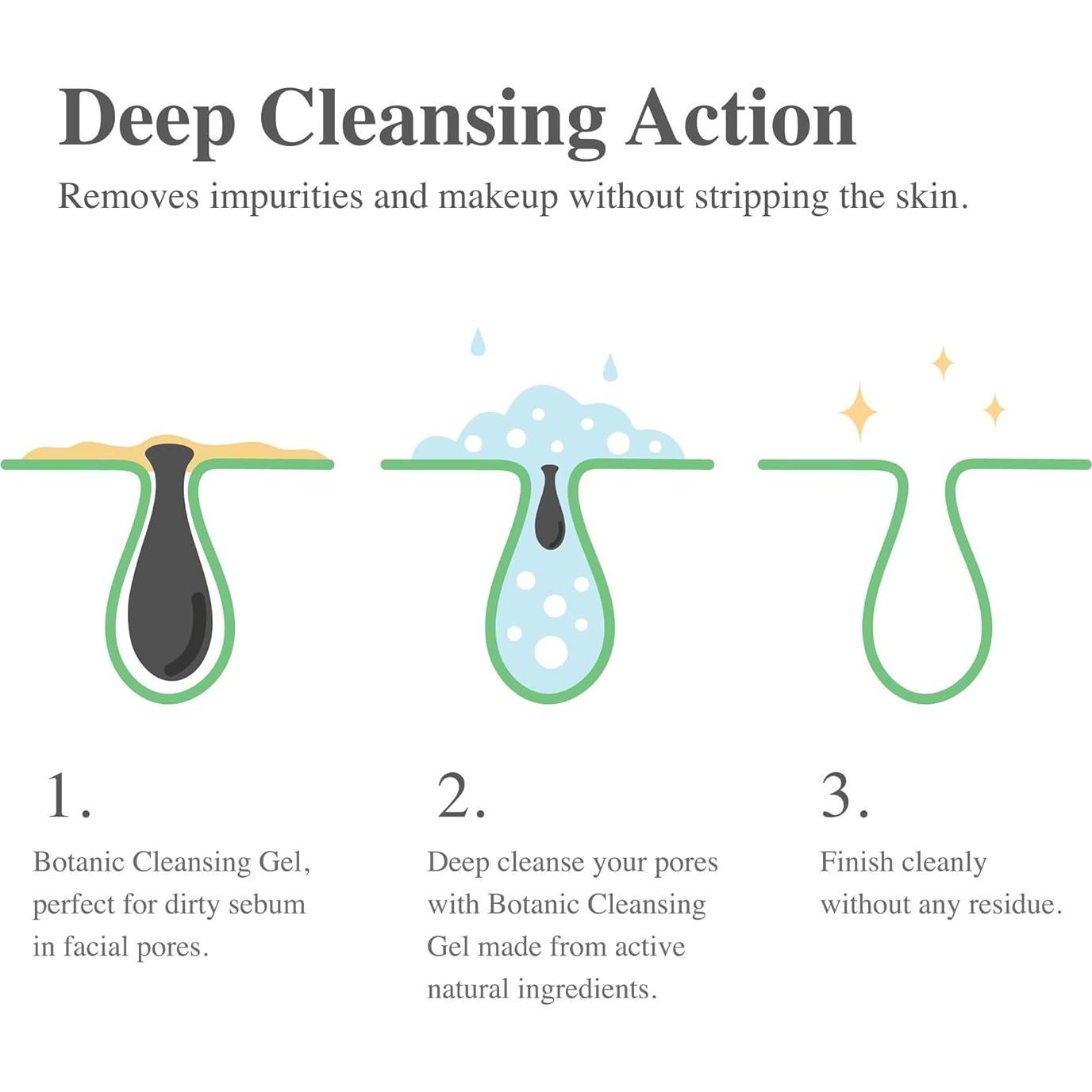 Deep Cleansing Action

Removes impurities and makeup without stripping the skin.

1.

Botanic Cleansing Gel, perfect for dirty sebum in facial pores.

2.

Deep cleanse your pores with Botanic Cleansing Gel made from active natural ingredients.

3.

Finish cleanly without any residue.