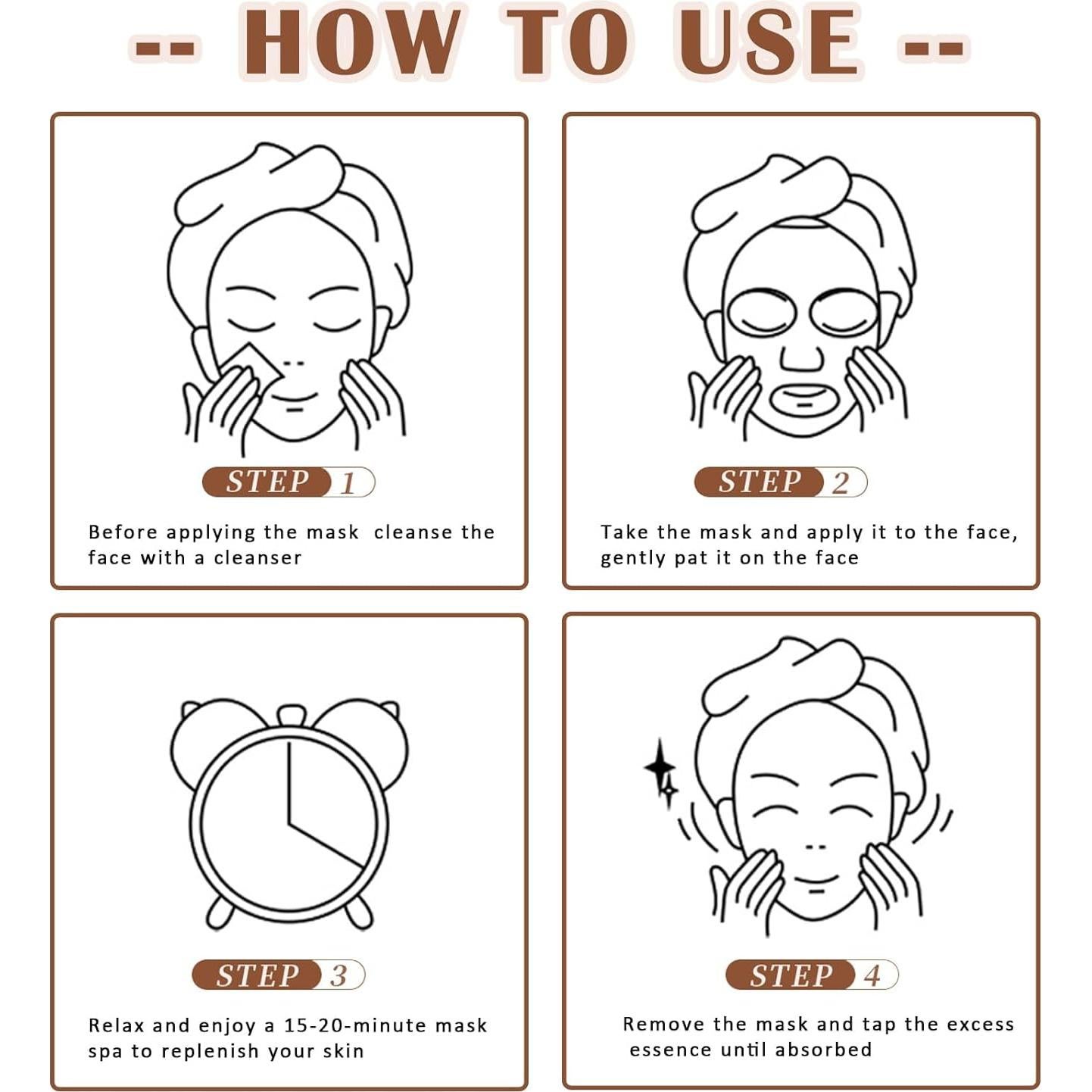 -- HOW TO USE --

STEP 1

Before applying the mask cleanse the face with a cleanser

STEP 2

Take the mask and apply it to the face, gently pat it on the face

STEP 3

Relax and enjoy a 15-20-minute mask spa to replenish your skin

STEP 4

Remove the mask and tap the excess essence until absorbed