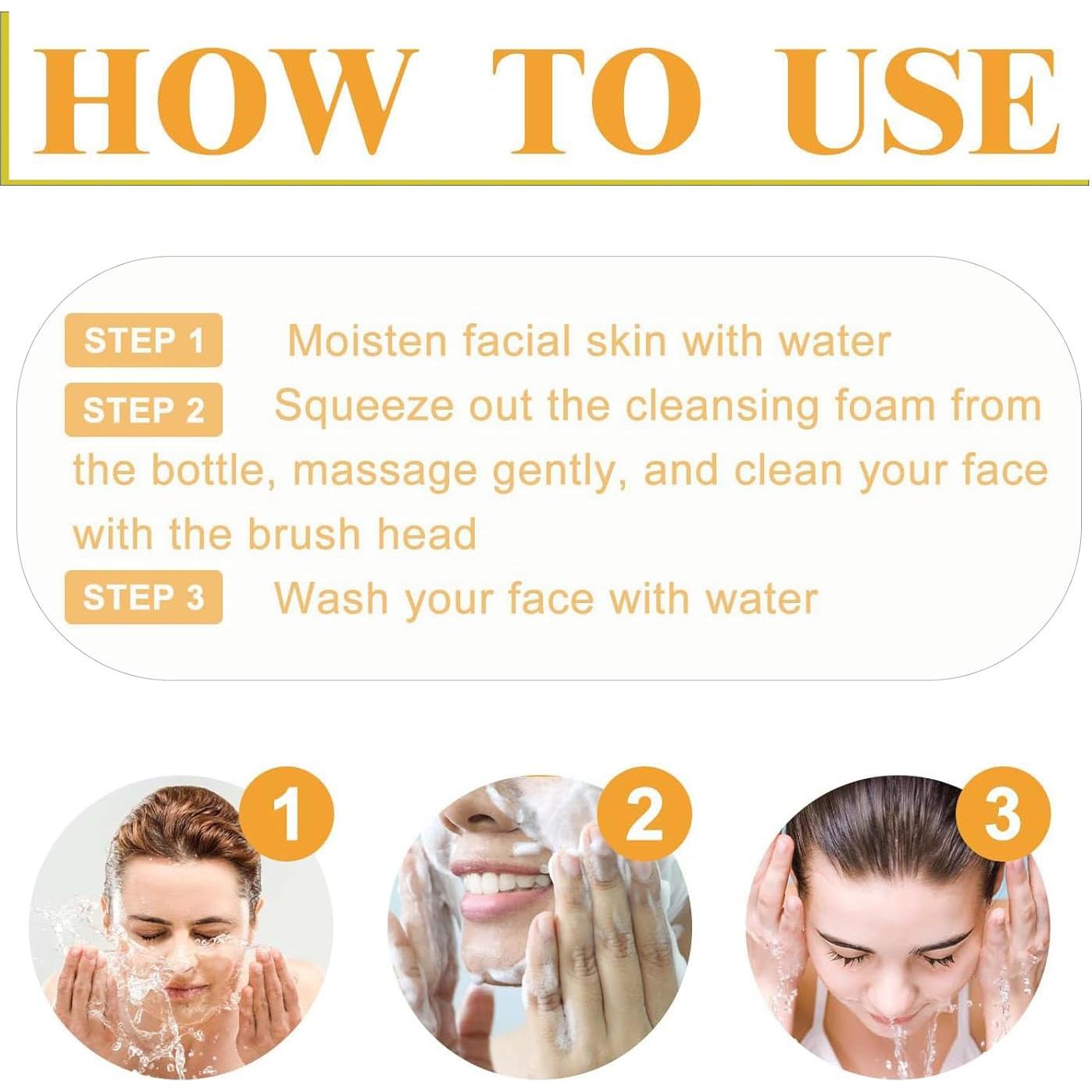 HOW TO USE

STEP 1 Moisten facial skin with water

STEP 2 Squeeze out the cleansing foam from the bottle, massage gently, and clean your face with the brush head

STEP 3 Wash your face with water

1

2

3