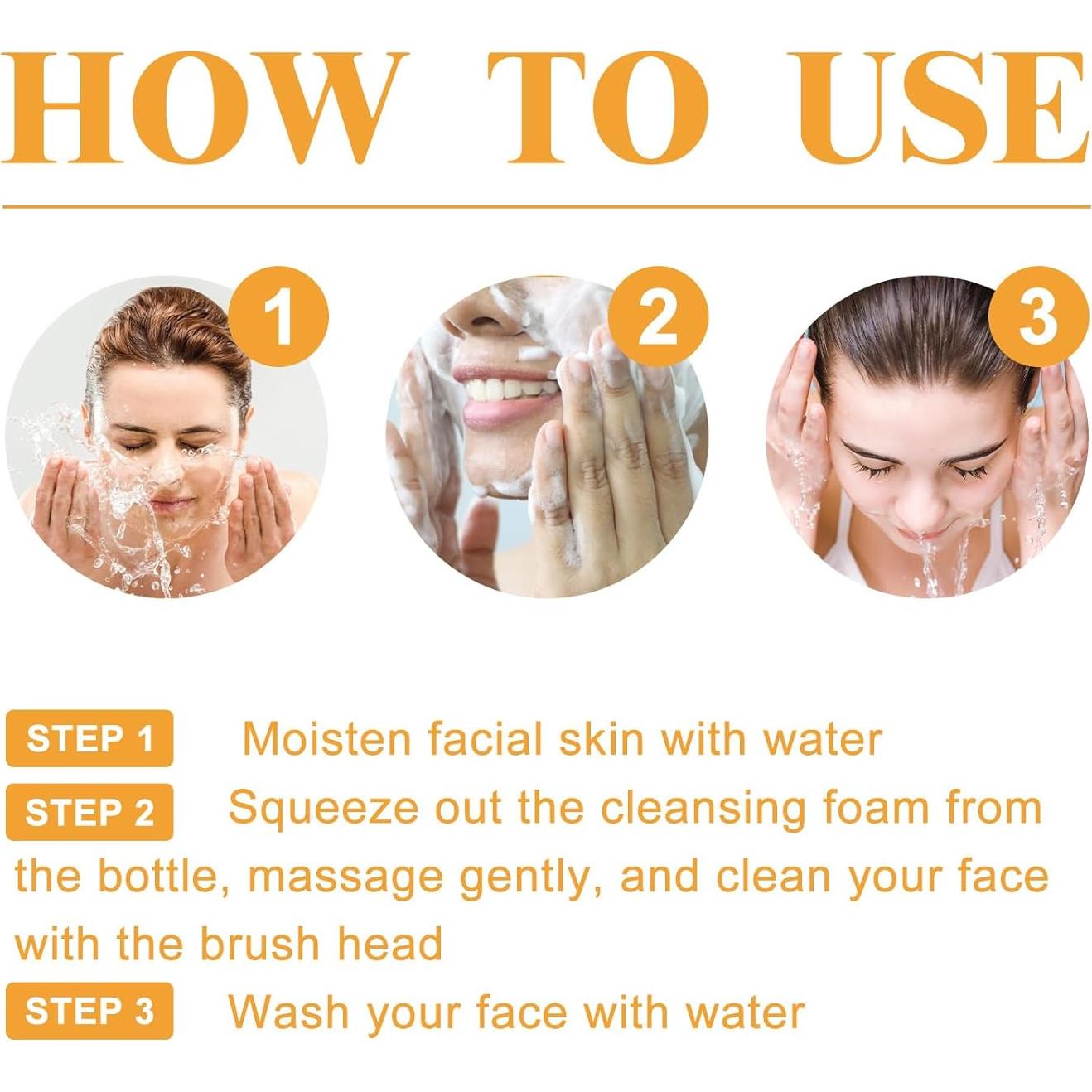 HOW TO USE

1

2

3

STEP 1 Moisten facial skin with water

STEP 2 Squeeze out the cleansing foam from the bottle, massage gently, and clean your face with the brush head

STEP 3 Wash your face with water