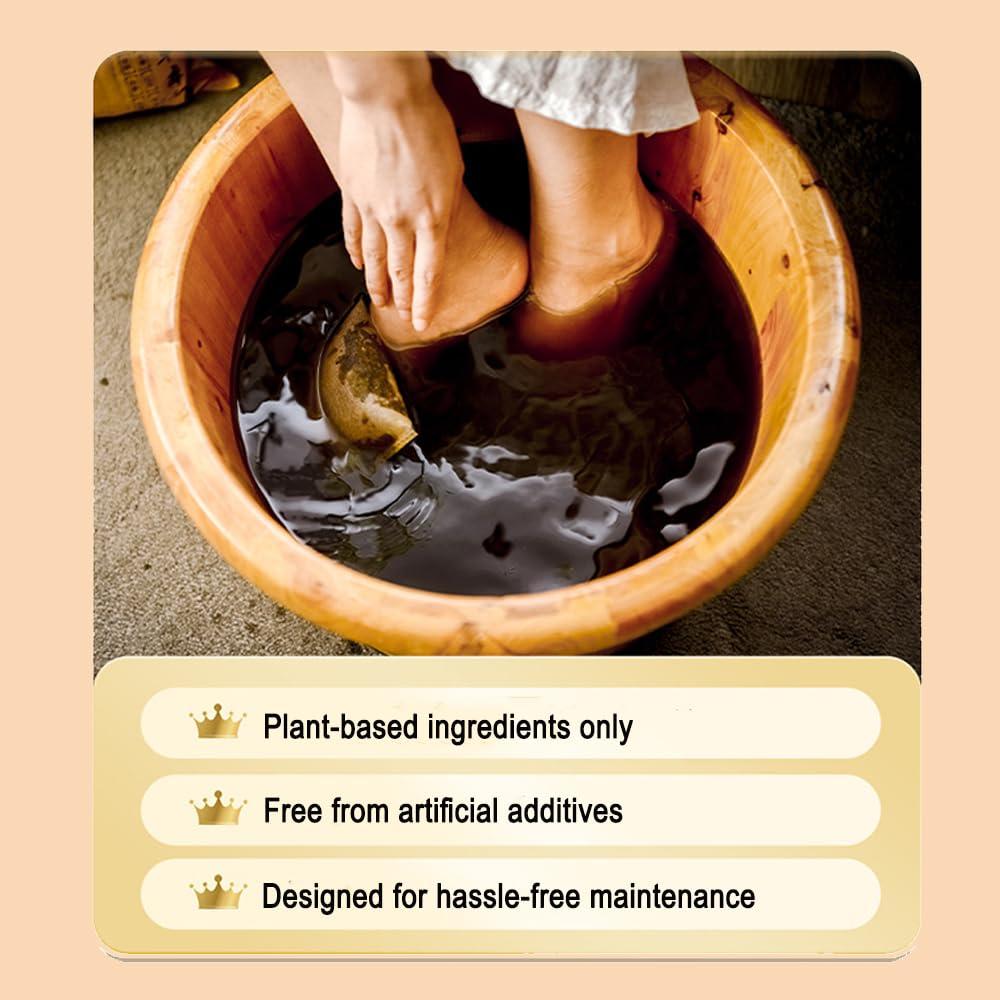 Plant-based ingredients only

Free from artificial additives

Designed for hassle-free maintenance