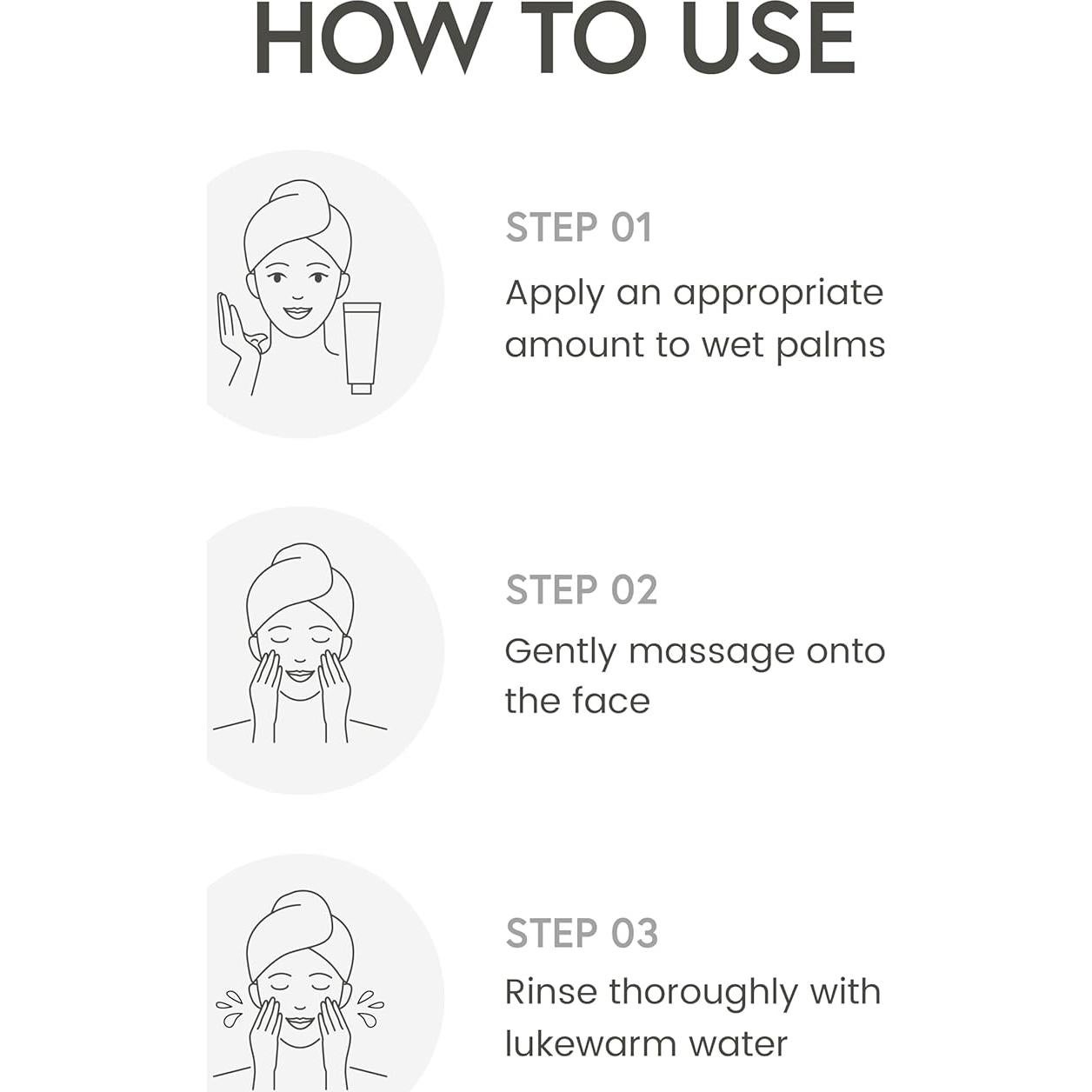 HOW TO USE

STEP 01
Apply an appropriate amount to wet palms

STEP 02
Gently massage onto the face

STEP 03
Rinse thoroughly with lukewarm water