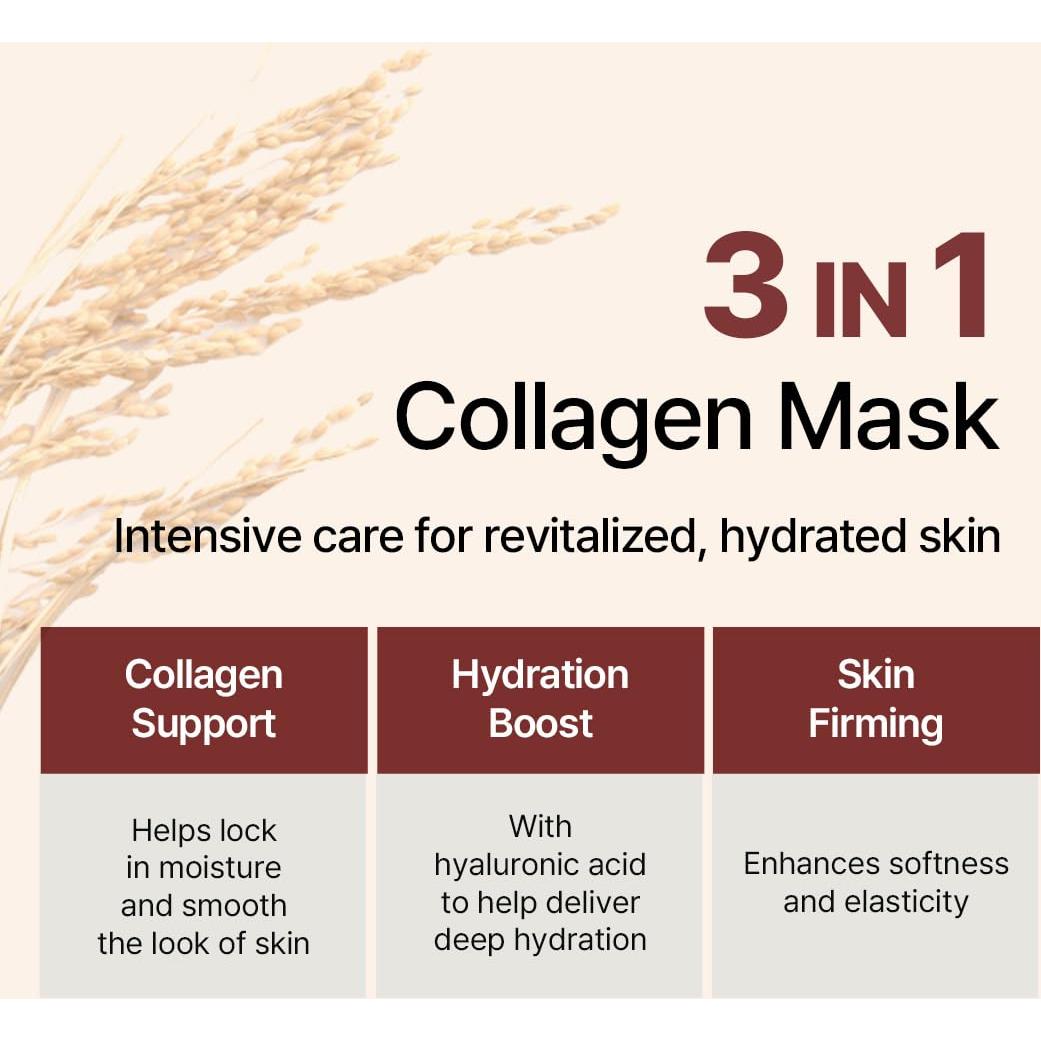 3 IN 1
Collagen Mask

Intensive care for revitalized, hydrated skin

| Collagen Support | Hydration Boost | Skin Firming |
|---|---|---|
| Helps lock in moisture and smooth the look of skin | With hyaluronic acid to help deliver deep hydration | Enhances softness and elasticity |