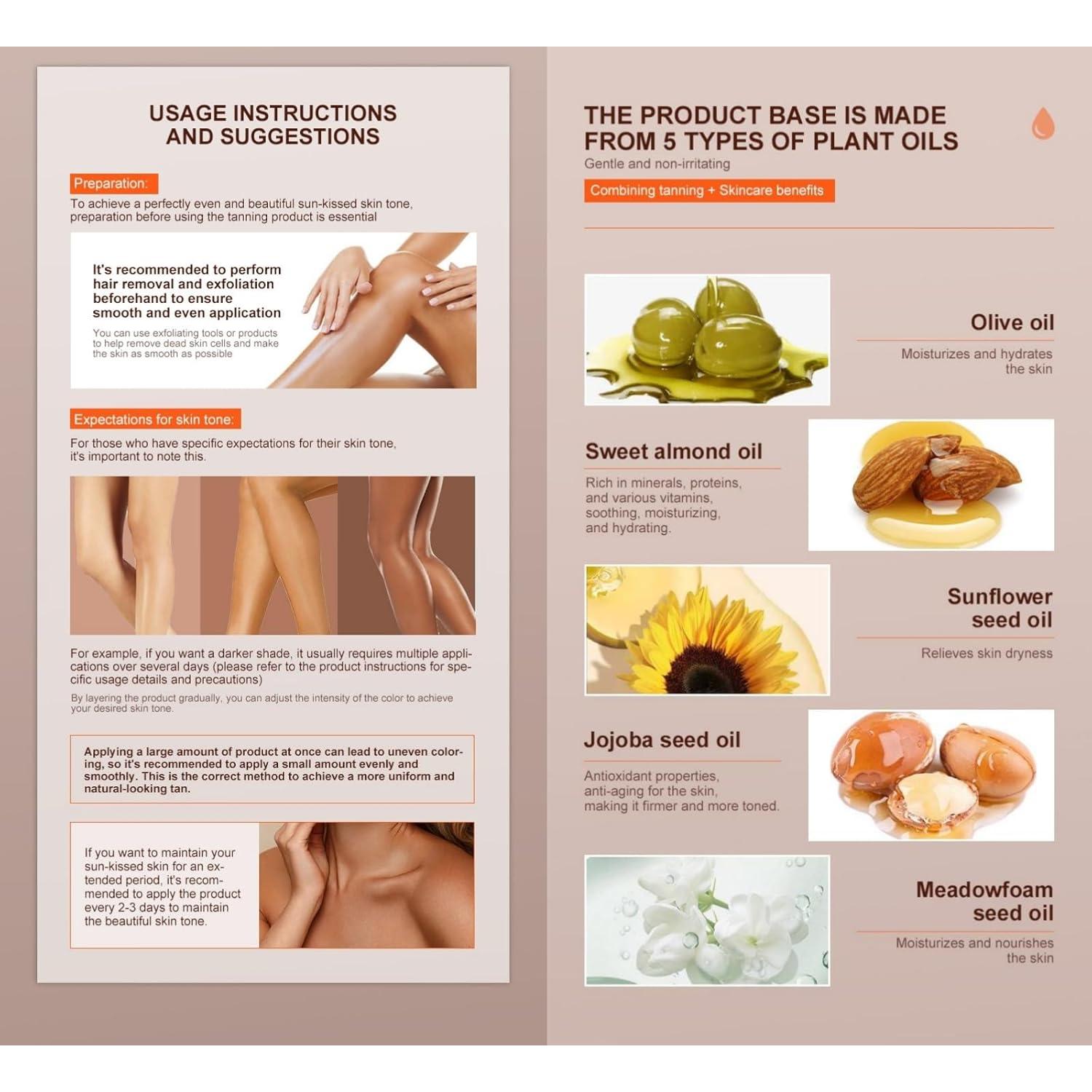 USAGE INSTRUCTIONS AND SUGGESTIONS

Preparation:

To achieve a perfectly even and beautiful sun-kissed skin tone, preparation before using the tanning product is essential

It's recommended to perform hair removal and exfoliation beforehand to ensure smooth and even application

You can use exfoliating tools or products to help remove dead skin cells and make the skin as smooth as possible

Expectations for skin tone:

For those who have specific expectations for their skin tone, it's important to note this.

For example, if you want a darker shade, it usually requires multiple applications over several days (please refer to the product instructions for specific usage details and precautions)

By layering the product gradually, you can adjust the intensity of the color to achieve your desired skin tone.

Applying a large amount of product at once can lead to uneven coloring, so it's recommended to apply a small amount evenly and smoothly. This is the correct method to achieve a more uniform and natural-looking tan.

If you want to maintain your sun-kissed skin for an extended period, it's recommended to apply the product every 2-3 days to maintain the beautiful skin tone.

THE PRODUCT BASE IS MADE FROM 5 TYPES OF PLANT OILS

Gentle and non-irritating

Combining tanning + Skincare benefits

Olive oil

Moisturizes and hydrates the skin

Sweet almond oil

Rich in minerals, proteins, and various vitamins, soothing, moisturizing, and hydrating.

Sunflower seed oil

Relieves skin dryness

Jojoba seed oil

Antioxidant properties, anti-aging for the skin, making it firmer and more toned.

Meadowfoam seed oil

Moisturizes and nourishes the skin