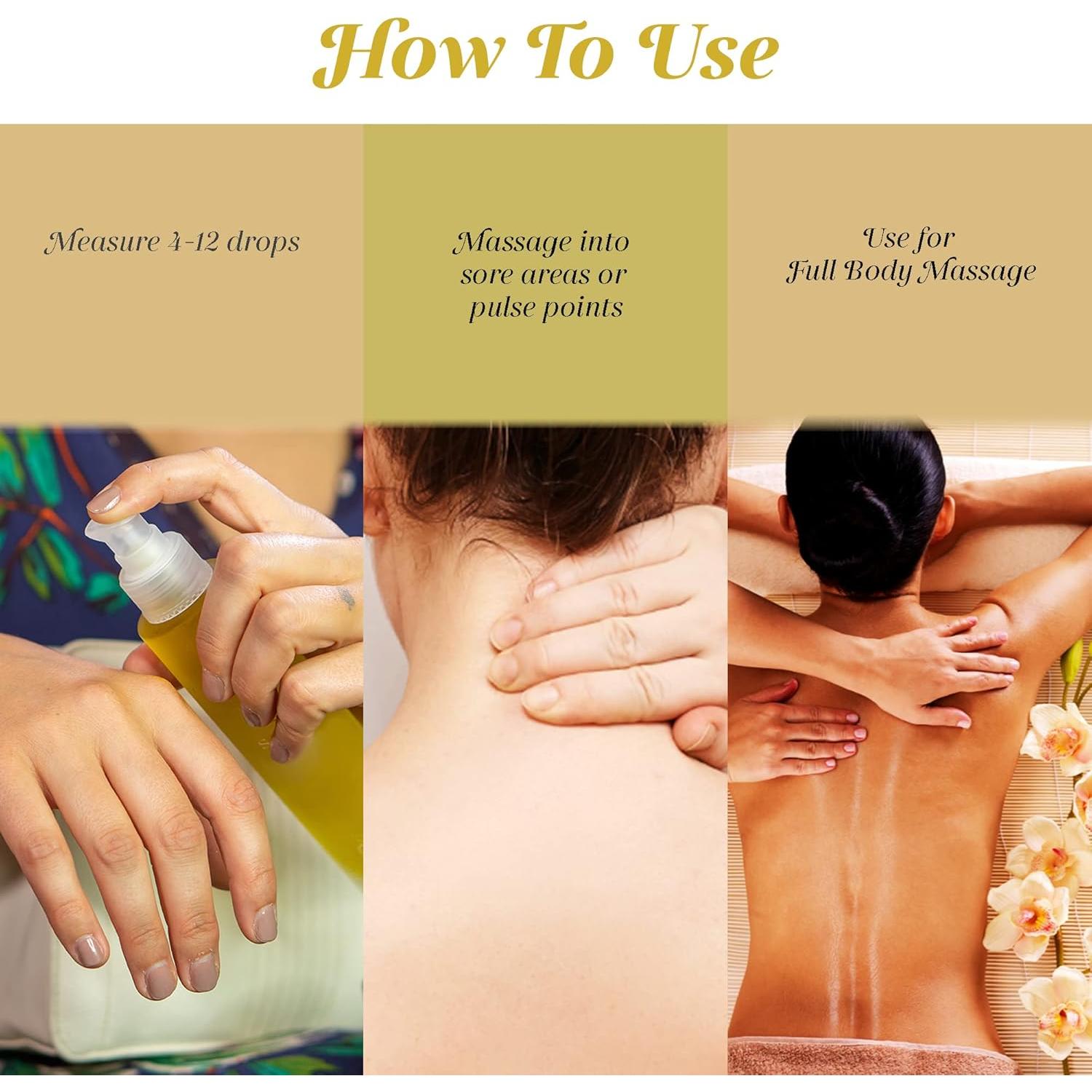 How To Use

Measure 4-12 drops

Massage into sore areas or pulse points

Use for
Full Body Massage