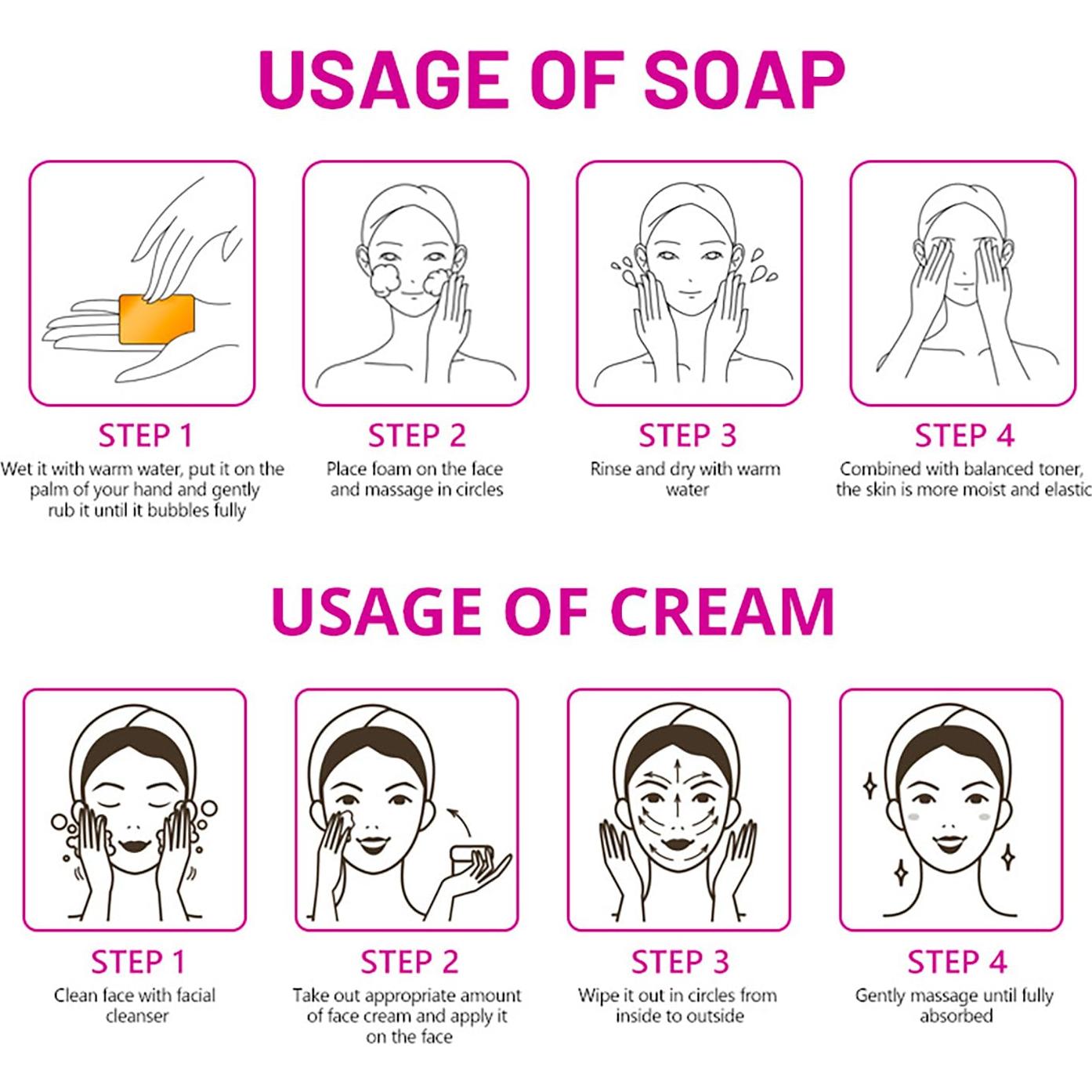 USAGE OF SOAP

STEP 1
Wet it with warm water, put it on the palm of your hand and gently rub it until it bubbles fully

STEP 2
Place foam on the face and massage in circles

STEP 3
Rinse and dry with warm water

STEP 4
Combined with balanced toner, the skin is more moist and elastic

USAGE OF CREAM

STEP 1
Clean face with facial cleanser

STEP 2
Take out appropriate amount of face cream and apply it on the face

STEP 3
Wipe it out in circles from inside to outside

STEP 4
Gently massage until fully absorbed