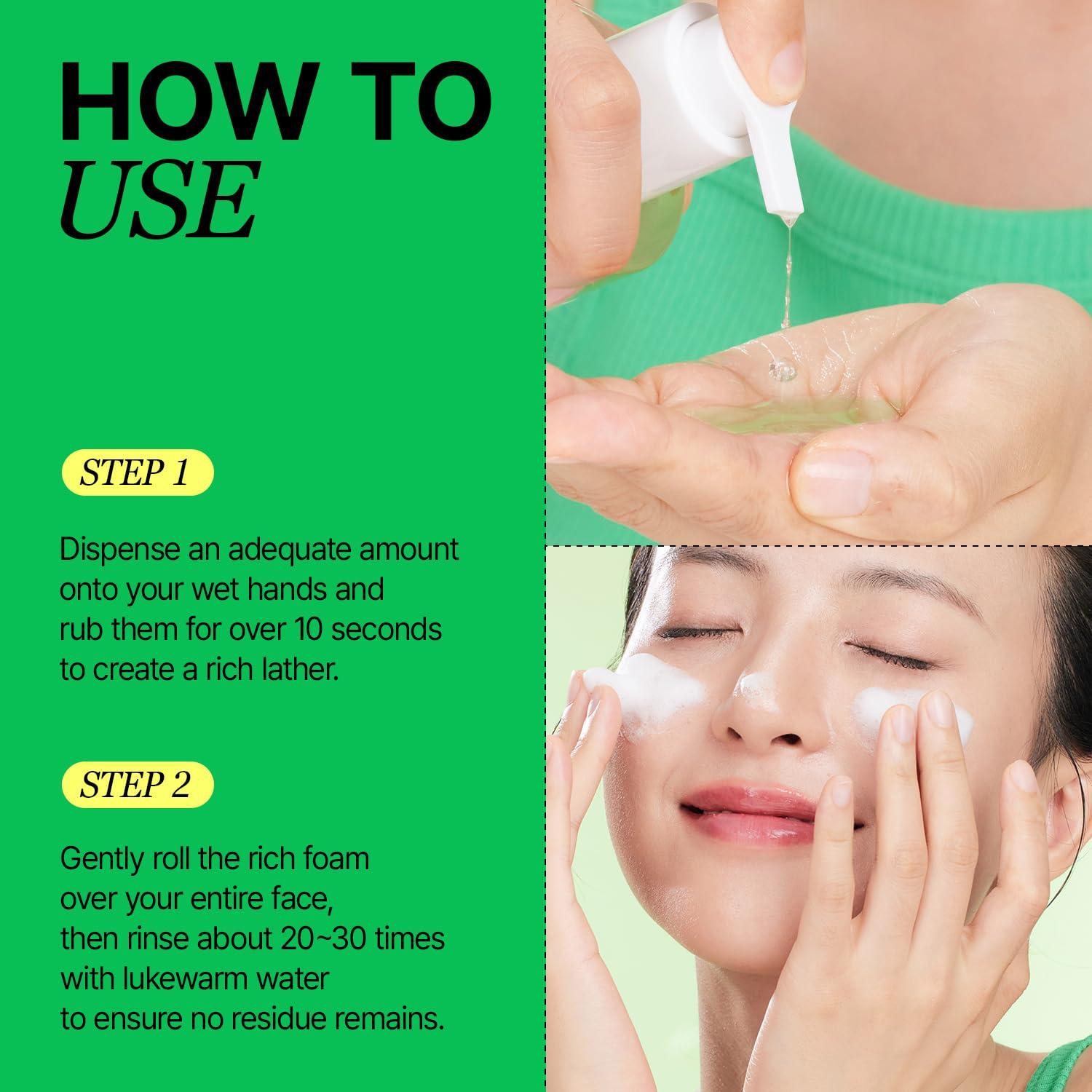 HOW TO
USE

STEP 1

Dispense an adequate amount onto your wet hands and rub them for over 10 seconds to create a rich lather.

STEP 2

Gently roll the rich foam over your entire face, then rinse about 20~30 times with lukewarm water to ensure no residue remains.