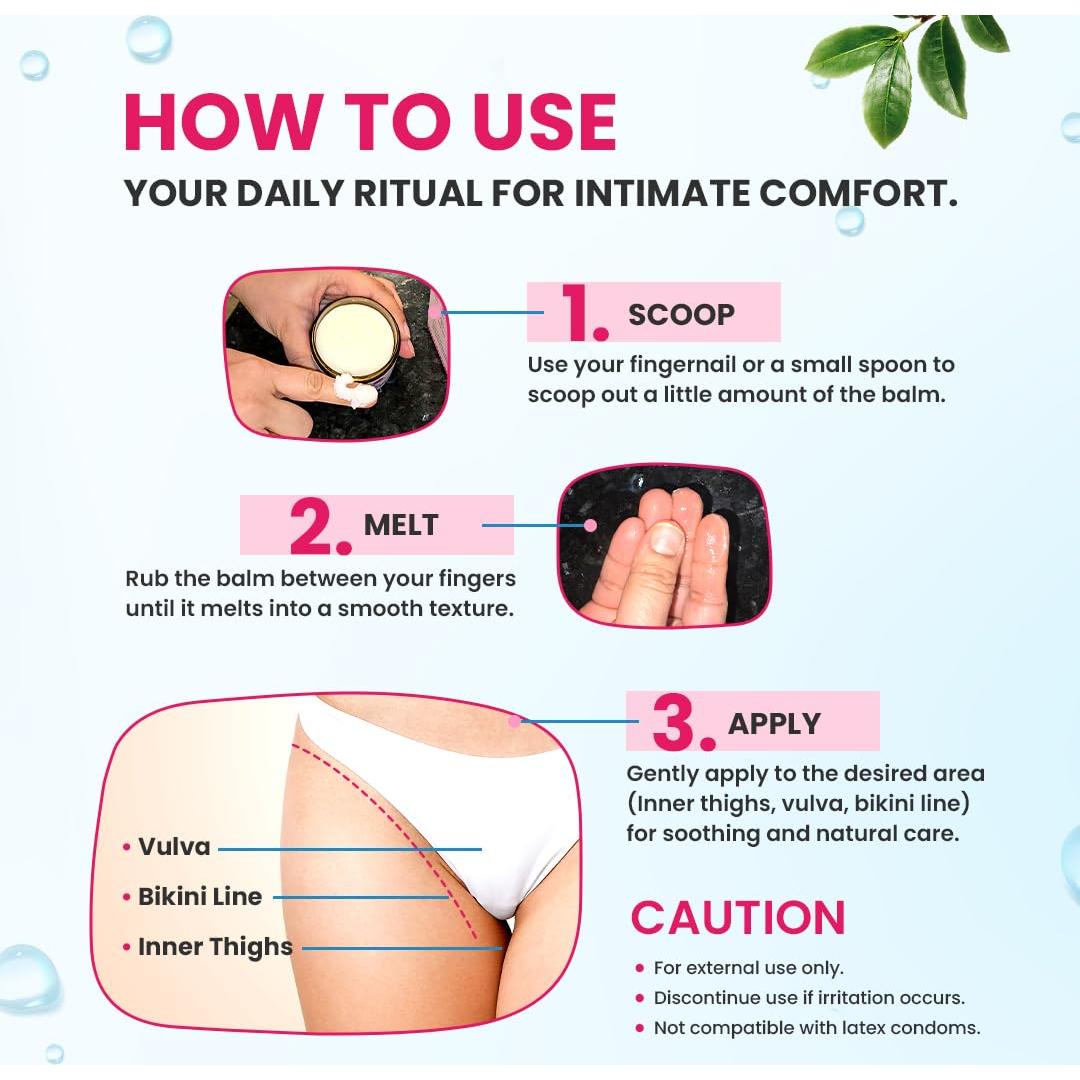 HOW TO USE
YOUR DAILY RITUAL FOR INTIMATE COMFORT.

1. SCOOP
Use your fingernail or a small spoon to scoop out a little amount of the balm.

2. MELT
Rub the balm between your fingers until it melts into a smooth texture.

3. APPLY
Gently apply to the desired area (Inner thighs, vulva, bikini line) for soothing and natural care.

• Vulva
• Bikini Line
• Inner Thighs

CAUTION
• For external use only.
• Discontinue use if irritation occurs.
• Not compatible with latex condoms.