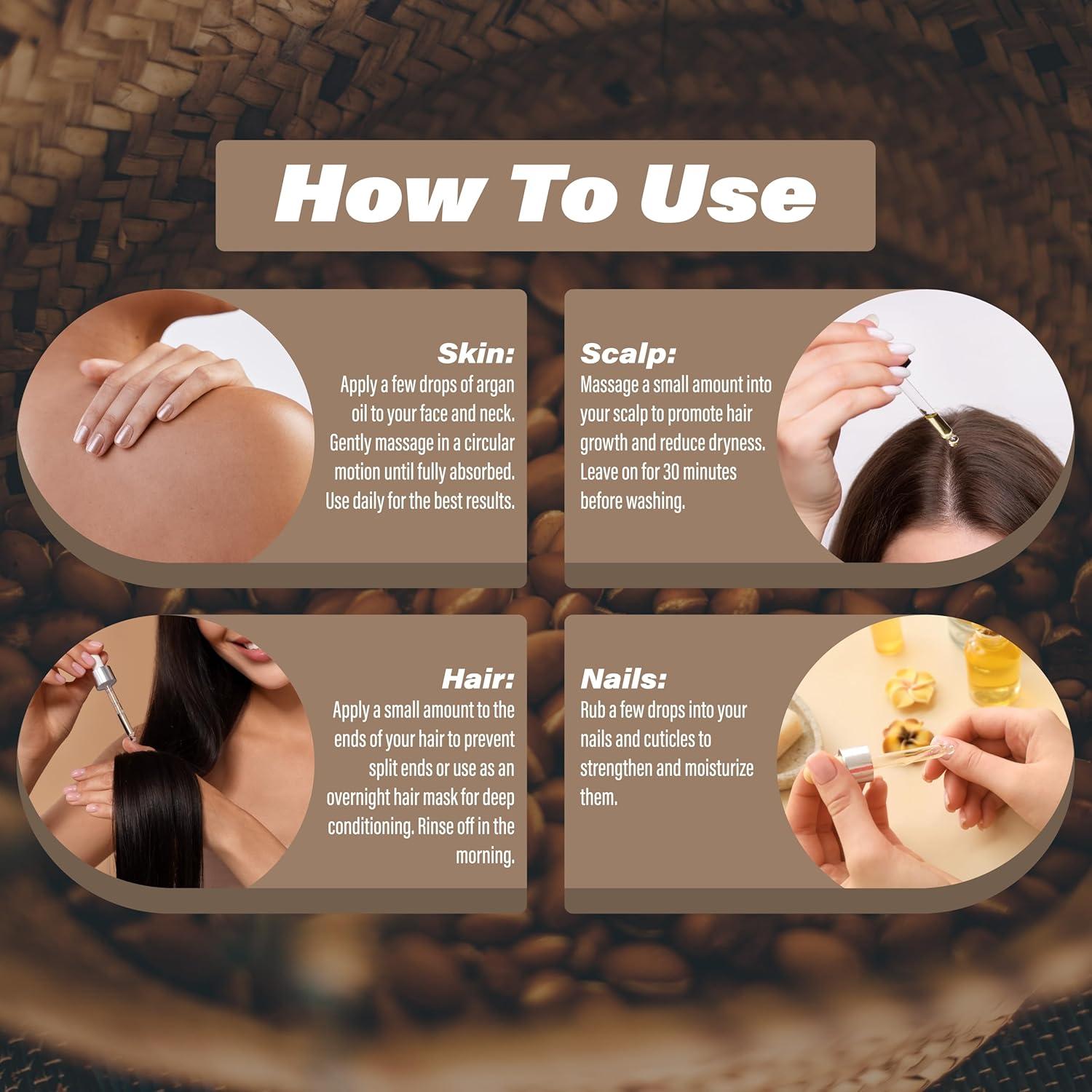 How To Use

Skin:
Apply a few drops of argan oil to your face and neck. Gently massage in a circular motion until fully absorbed. Use daily for the best results.

Scalp:
Massage a small amount into your scalp to promote hair growth and reduce dryness. Leave on for 30 minutes before washing.

Hair:
Apply a small amount to the ends of your hair to prevent split ends or use as an overnight hair mask for deep conditioning. Rinse off in the morning.

Nails:
Rub a few drops into your nails and cuticles to strengthen and moisturize them.