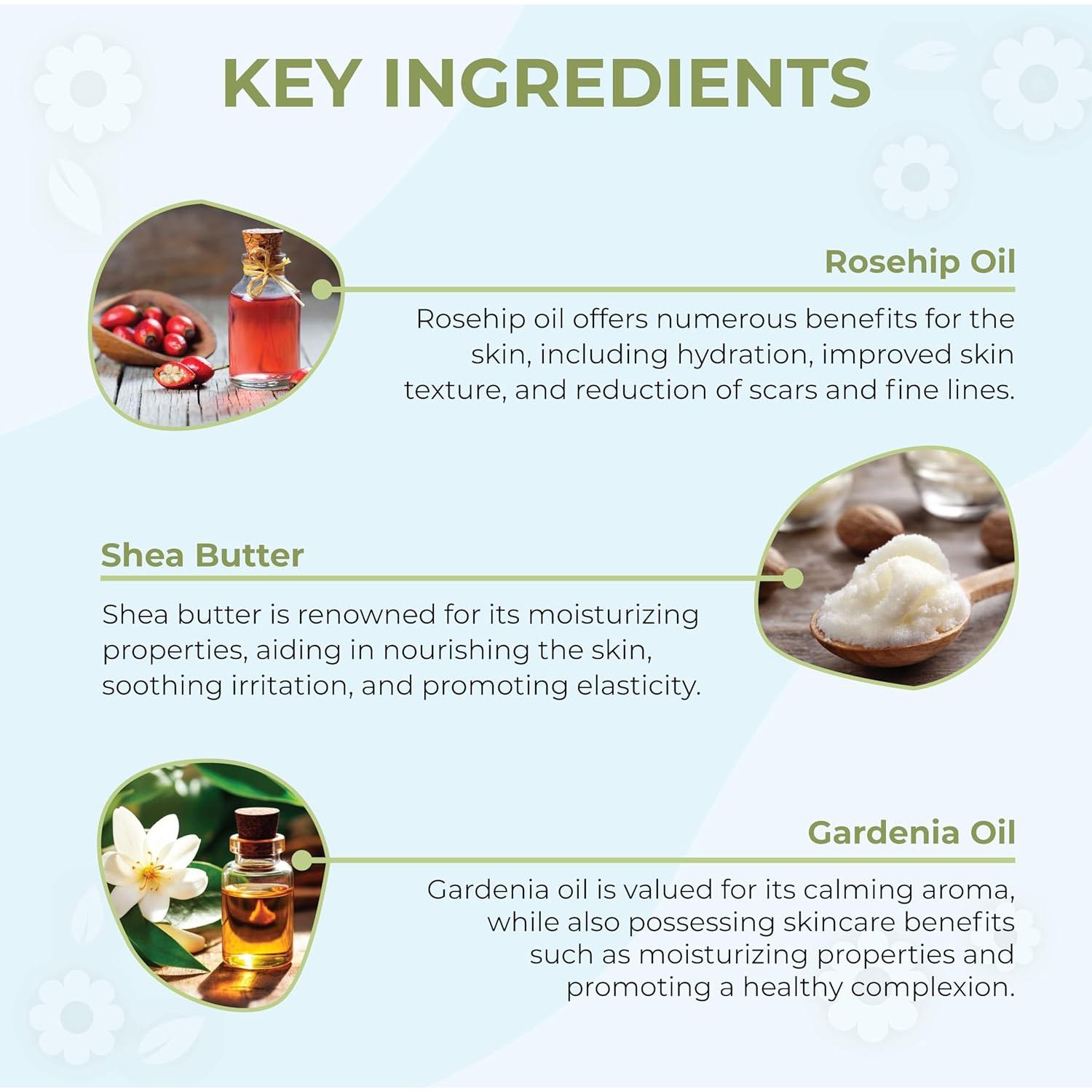 KEY INGREDIENTS

Rosehip Oil

Rosehip oil offers numerous benefits for the skin, including hydration, improved skin texture, and reduction of scars and fine lines.

Shea Butter

Shea butter is renowned for its moisturizing properties, aiding in nourishing the skin, soothing irritation, and promoting elasticity.

Gardenia Oil

Gardenia oil is valued for its calming aroma, while also possessing skincare benefits such as moisturizing properties and promoting a healthy complexion.