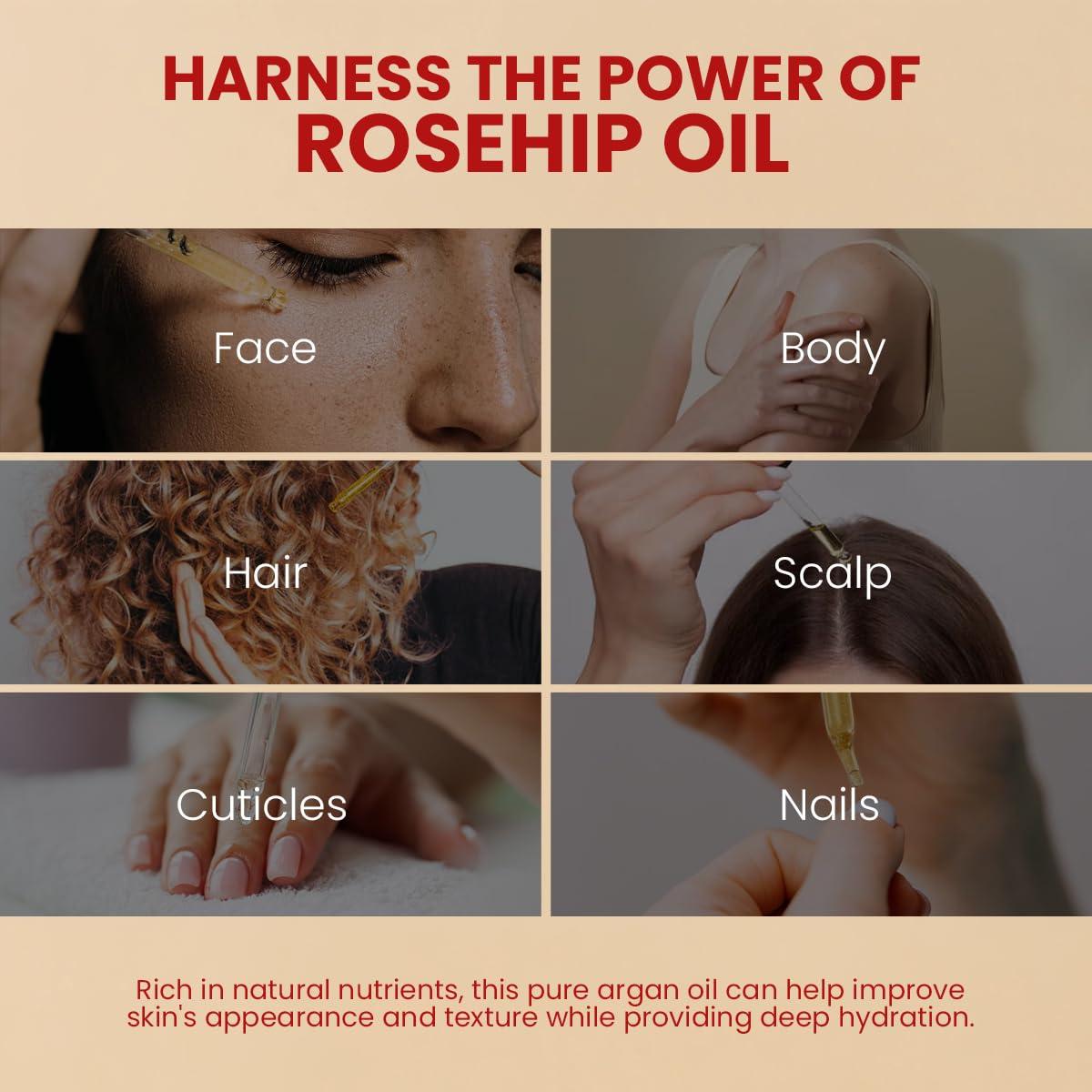 HARNESS THE POWER OF
ROSEHIP OIL

Face

Body

Hair

Scalp

Cuticles

Nails

Rich in natural nutrients, this pure argan oil can help improve skin's appearance and texture while providing deep hydration.