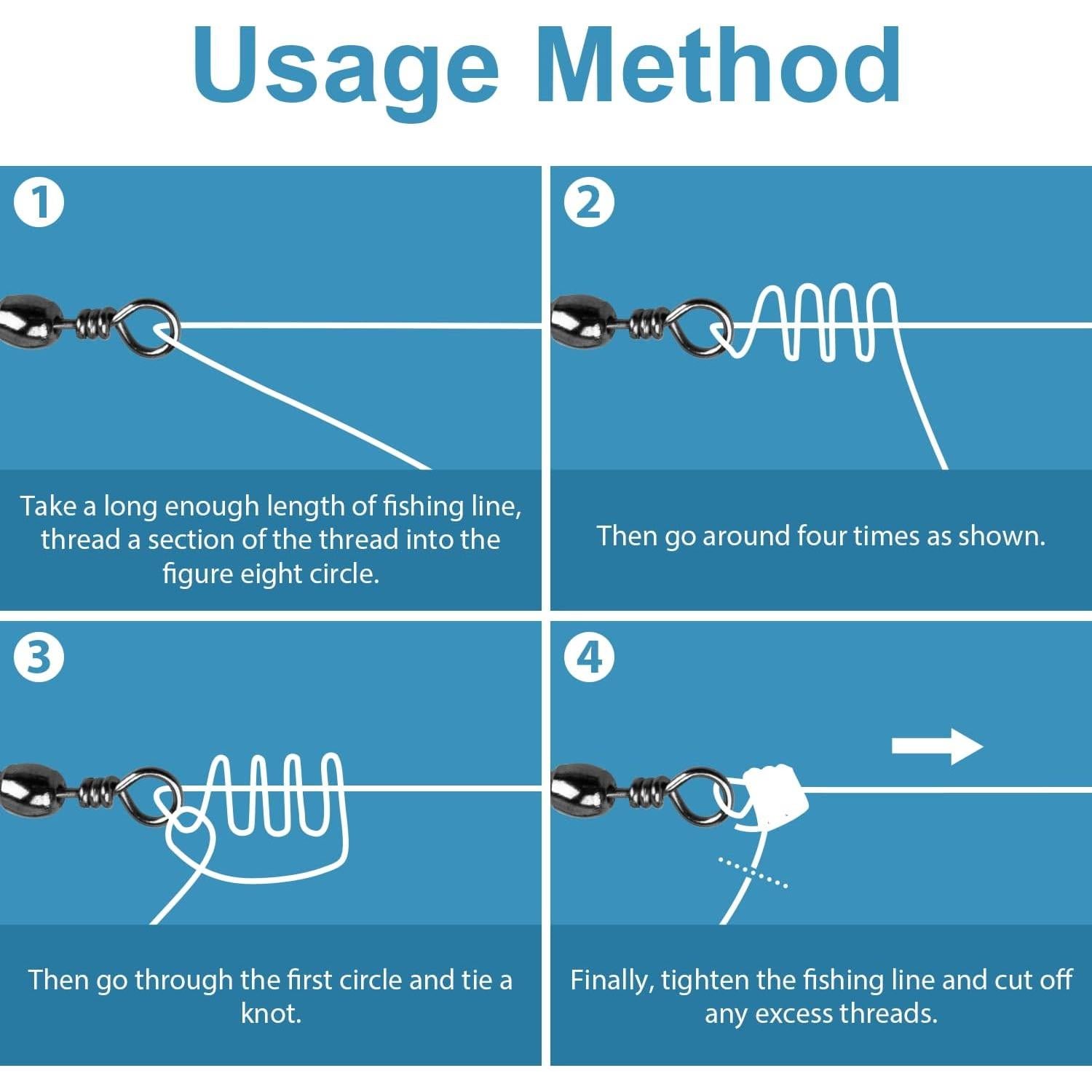 Usage Method

1

Take a long enough length of fishing line, thread a section of the thread into the figure eight circle.

2

Then go around four times as shown.

3

Then go through the first circle and tie a knot.

4

Finally, tighten the fishing line and cut off any excess threads.