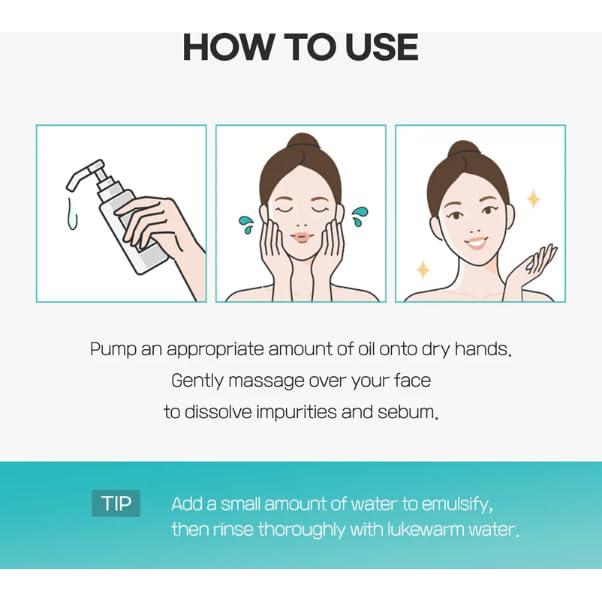 HOW TO USE

Pump an appropriate amount of oil onto dry hands. Gently massage over your face to dissolve impurities and sebum.

TIP

Add a small amount of water to emulsify, then rinse thoroughly with lukewarm water.