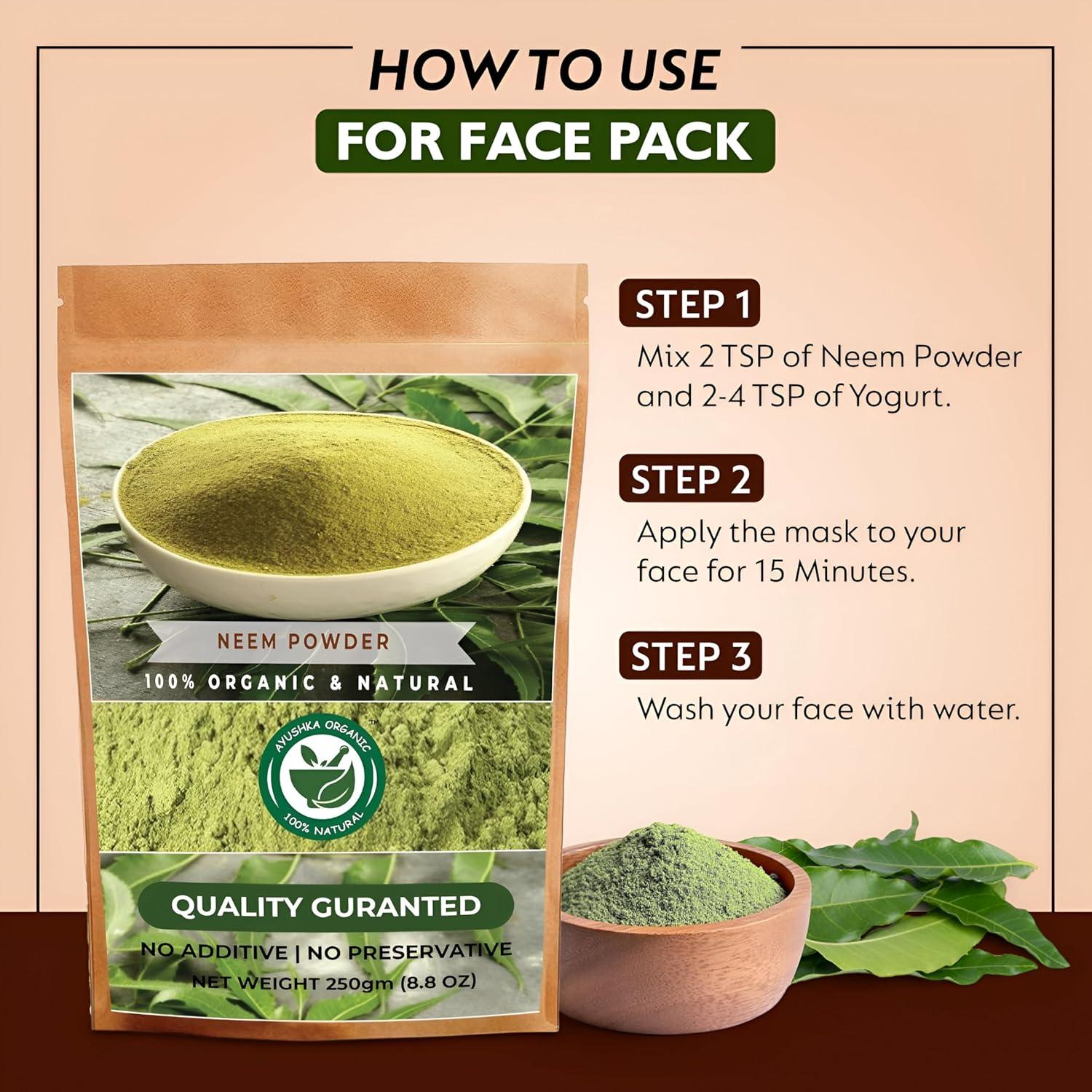 HOW TO USE
FOR FACE PACK

NEEM POWDER
100% ORGANIC & NATURAL

AYUSHKA ORGANIC™
100% NATURAL

QUALITY GURANTED
NO ADDITIVE | NO PRESERVATIVE
NET WEIGHT 250gm (8.8 OZ)

STEP 1
Mix 2 TSP of Neem Powder and 2-4 TSP of Yogurt.

STEP 2
Apply the mask to your face for 15 Minutes.

STEP 3
Wash your face with water.