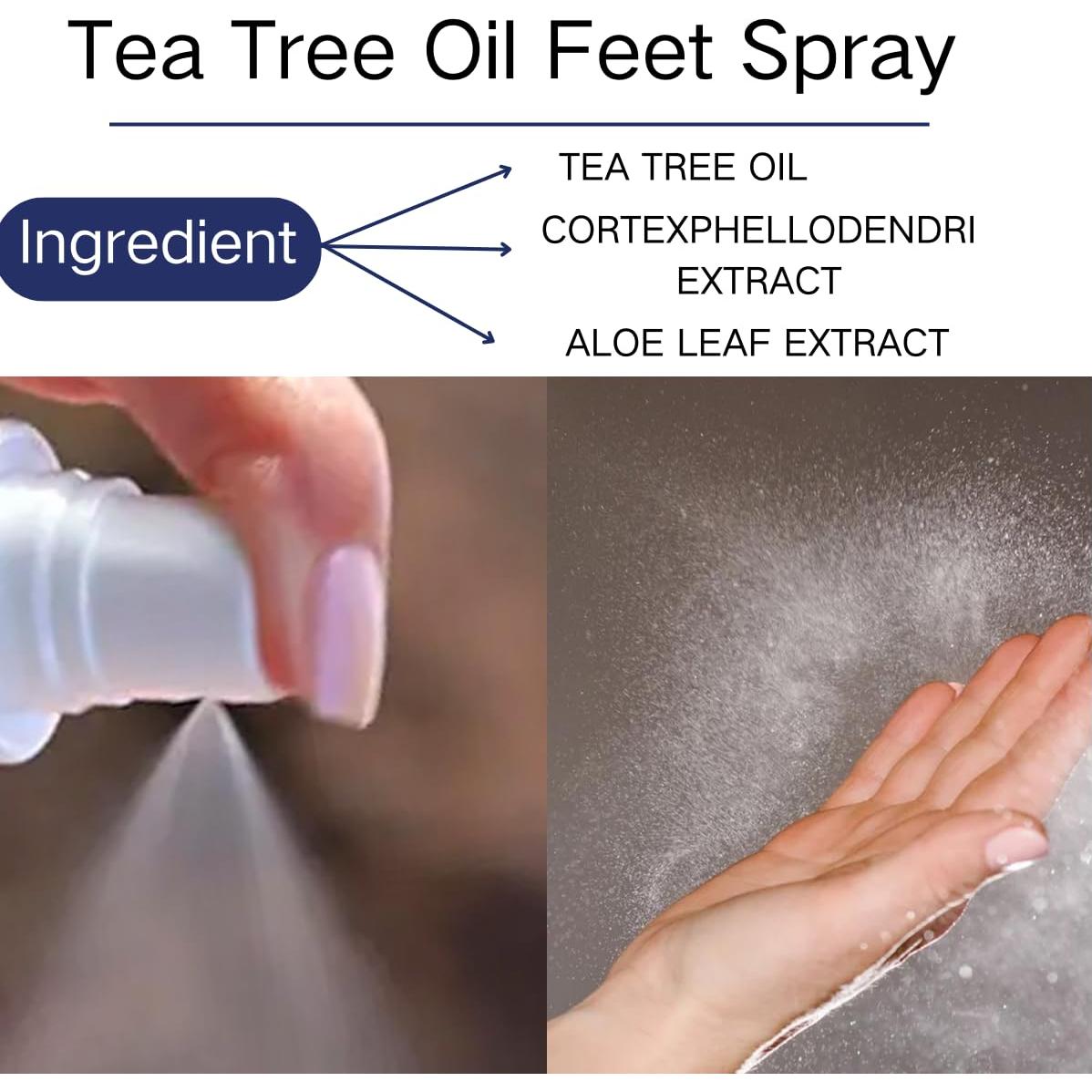 Tea Tree Oil Feet Spray

Ingredient

TEA TREE OIL

CORTEXPHELLODENDRI EXTRACT

ALOE LEAF EXTRACT