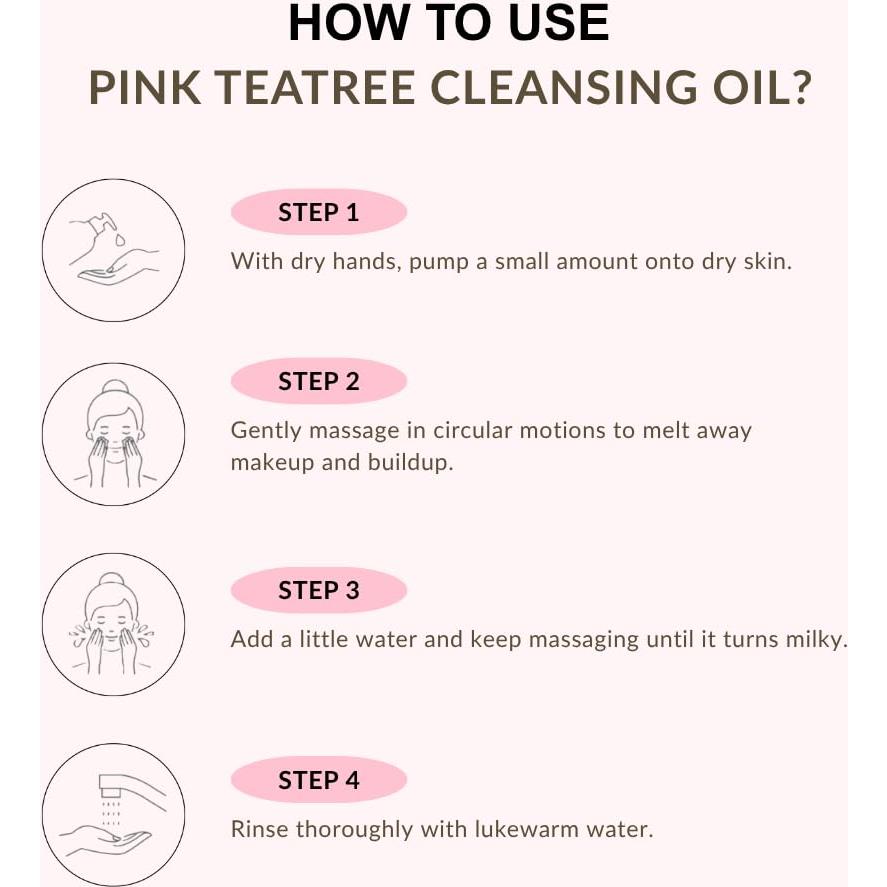 HOW TO USE
PINK TEATREE CLEANSING OIL?

STEP 1
With dry hands, pump a small amount onto dry skin.

STEP 2
Gently massage in circular motions to melt away makeup and buildup.

STEP 3
Add a little water and keep massaging until it turns milky.

STEP 4
Rinse thoroughly with lukewarm water.