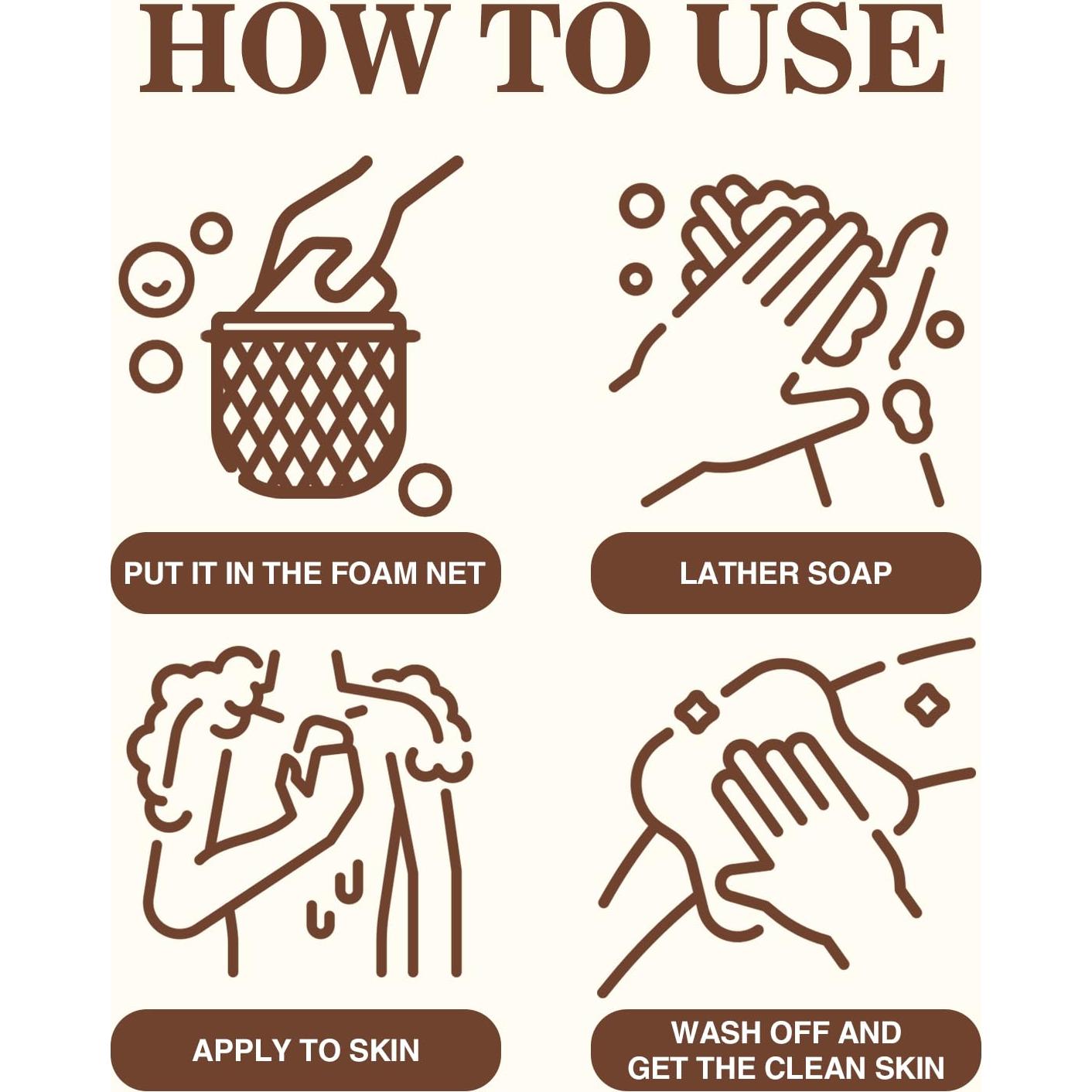 HOW TO USE

PUT IT IN THE FOAM NET

LATHER SOAP

APPLY TO SKIN

WASH OFF AND GET THE CLEAN SKIN