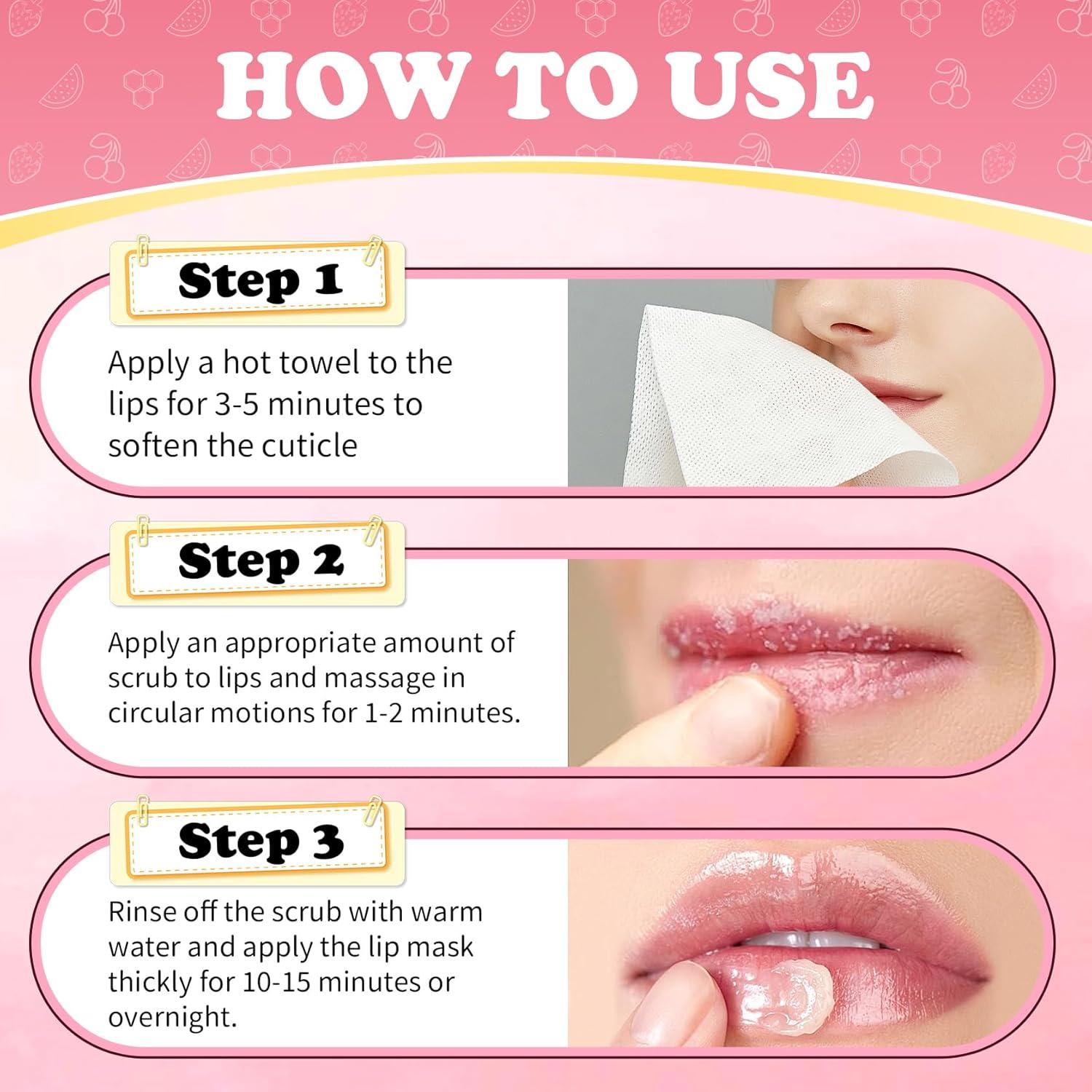 HOW TO USE

Step 1

Apply a hot towel to the lips for 3-5 minutes to soften the cuticle

Step 2

Apply an appropriate amount of scrub to lips and massage in circular motions for 1-2 minutes.

Step 3

Rinse off the scrub with warm water and apply the lip mask thickly for 10-15 minutes or overnight.