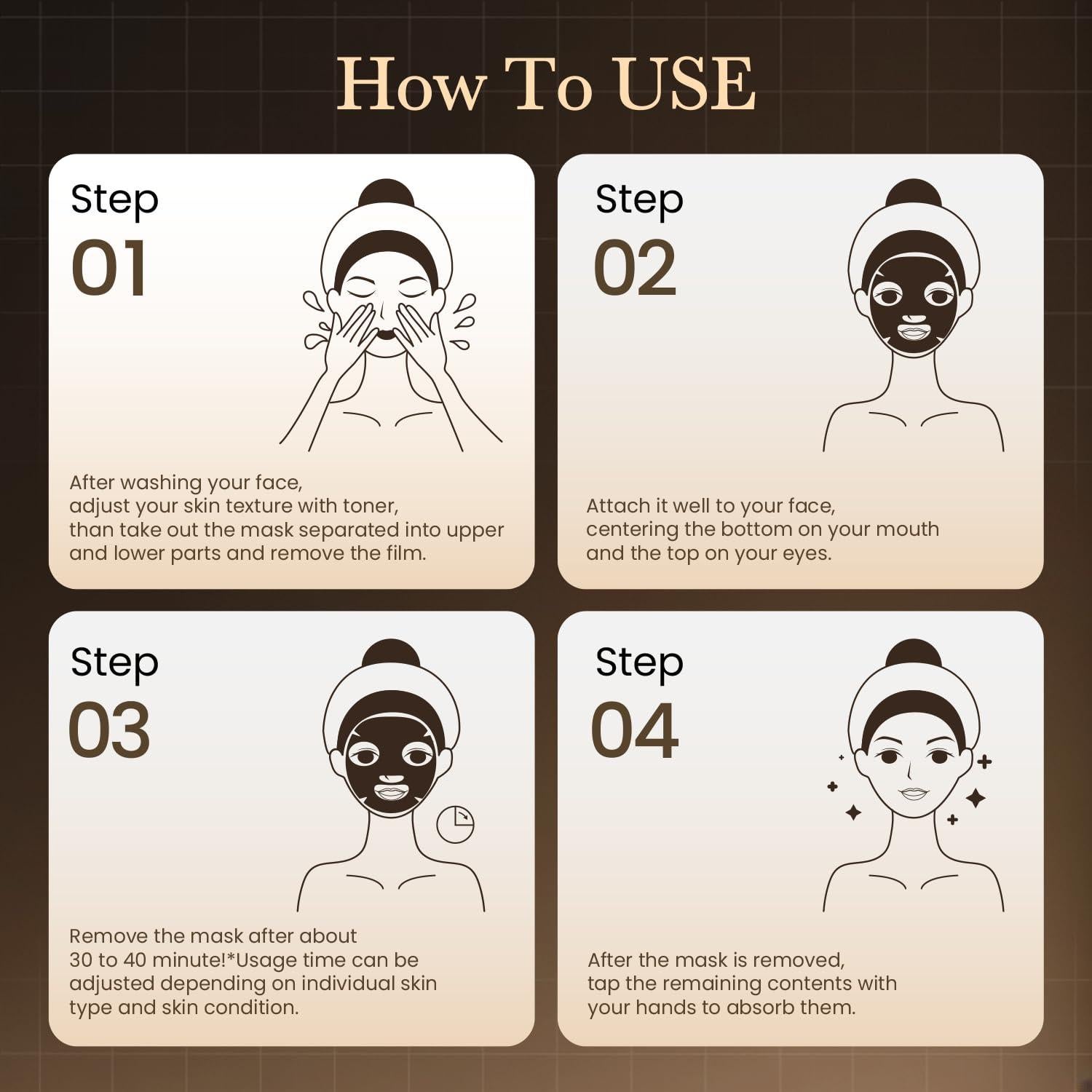 How To USE

Step
01

After washing your face,
adjust your skin texture with toner,
than take out the mask separated into upper and lower parts and remove the film.

Step
02

Attach it well to your face,
centering the bottom on your mouth and the top on your eyes.

Step
03

Remove the mask after about
30 to 40 minute!*Usage time can be adjusted depending on individual skin type and skin condition.

Step
04

After the mask is removed,
tap the remaining contents with your hands to absorb them.