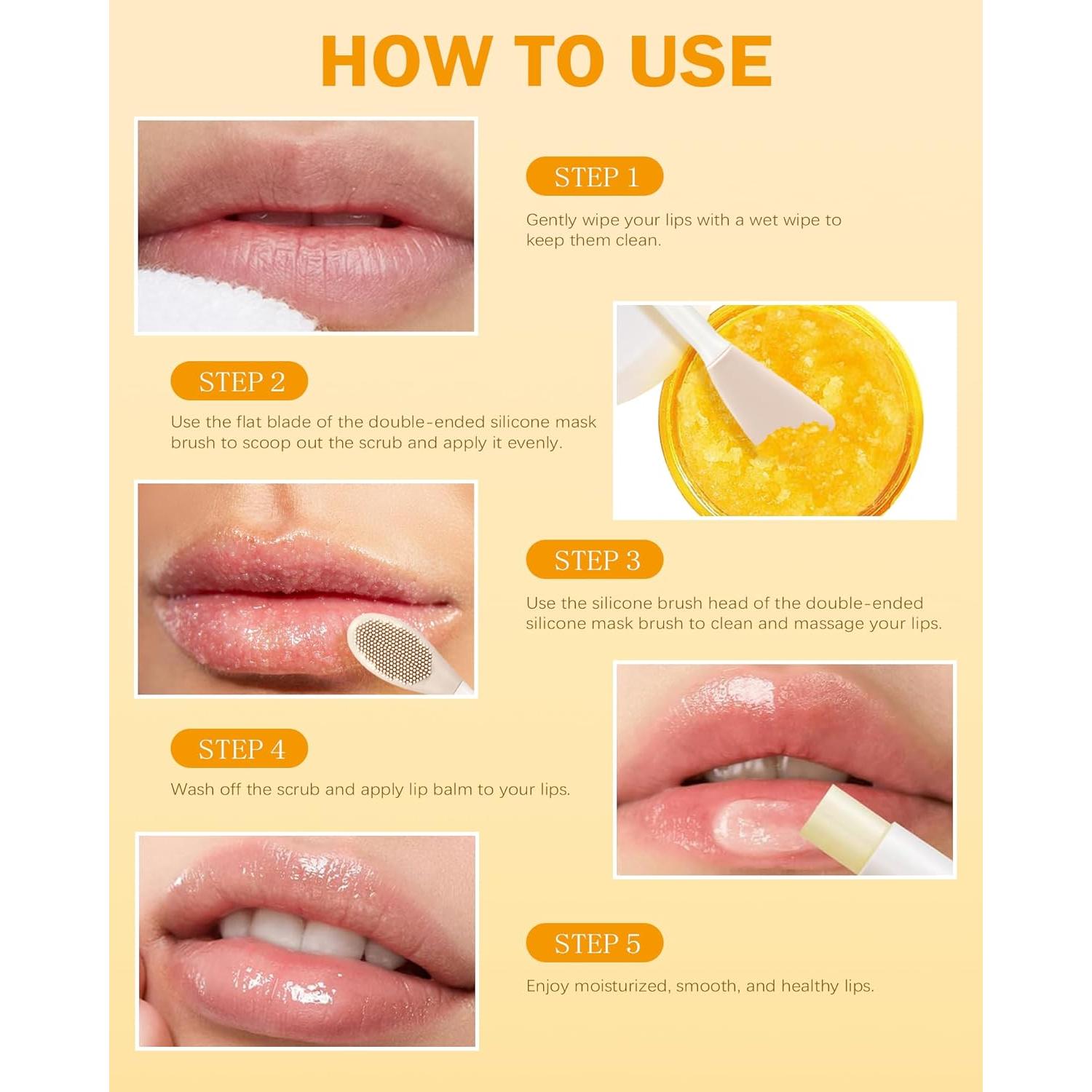 HOW TO USE

STEP 1

Gently wipe your lips with a wet wipe to keep them clean.

STEP 2

Use the flat blade of the double-ended silicone mask brush to scoop out the scrub and apply it evenly.

STEP 3

Use the silicone brush head of the double-ended silicone mask brush to clean and massage your lips.

STEP 4

Wash off the scrub and apply lip balm to your lips.

STEP 5

Enjoy moisturized, smooth, and healthy lips.