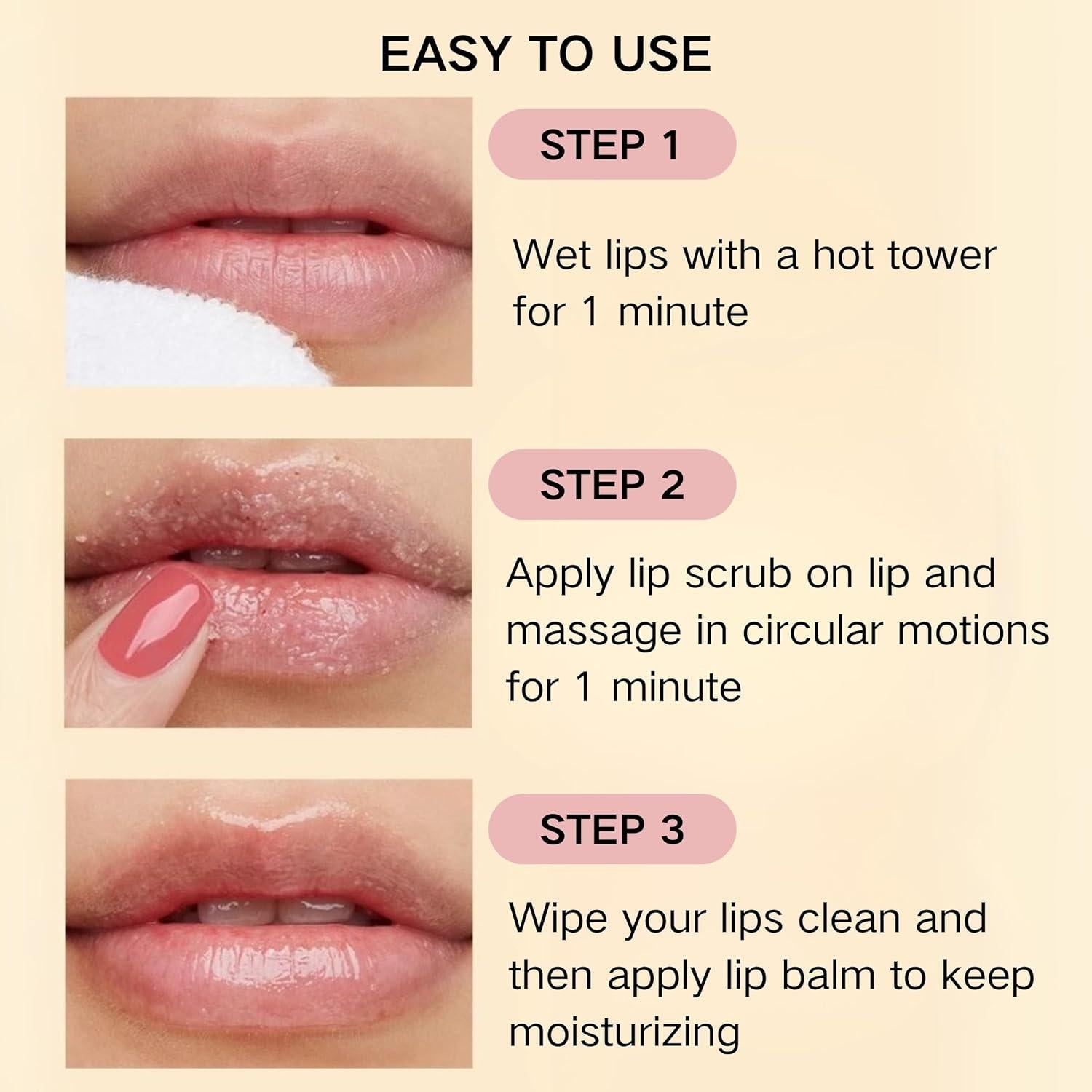 EASY TO USE

STEP 1

Wet lips with a hot tower for 1 minute

STEP 2

Apply lip scrub on lip and massage in circular motions for 1 minute

STEP 3

Wipe your lips clean and then apply lip balm to keep moisturizing