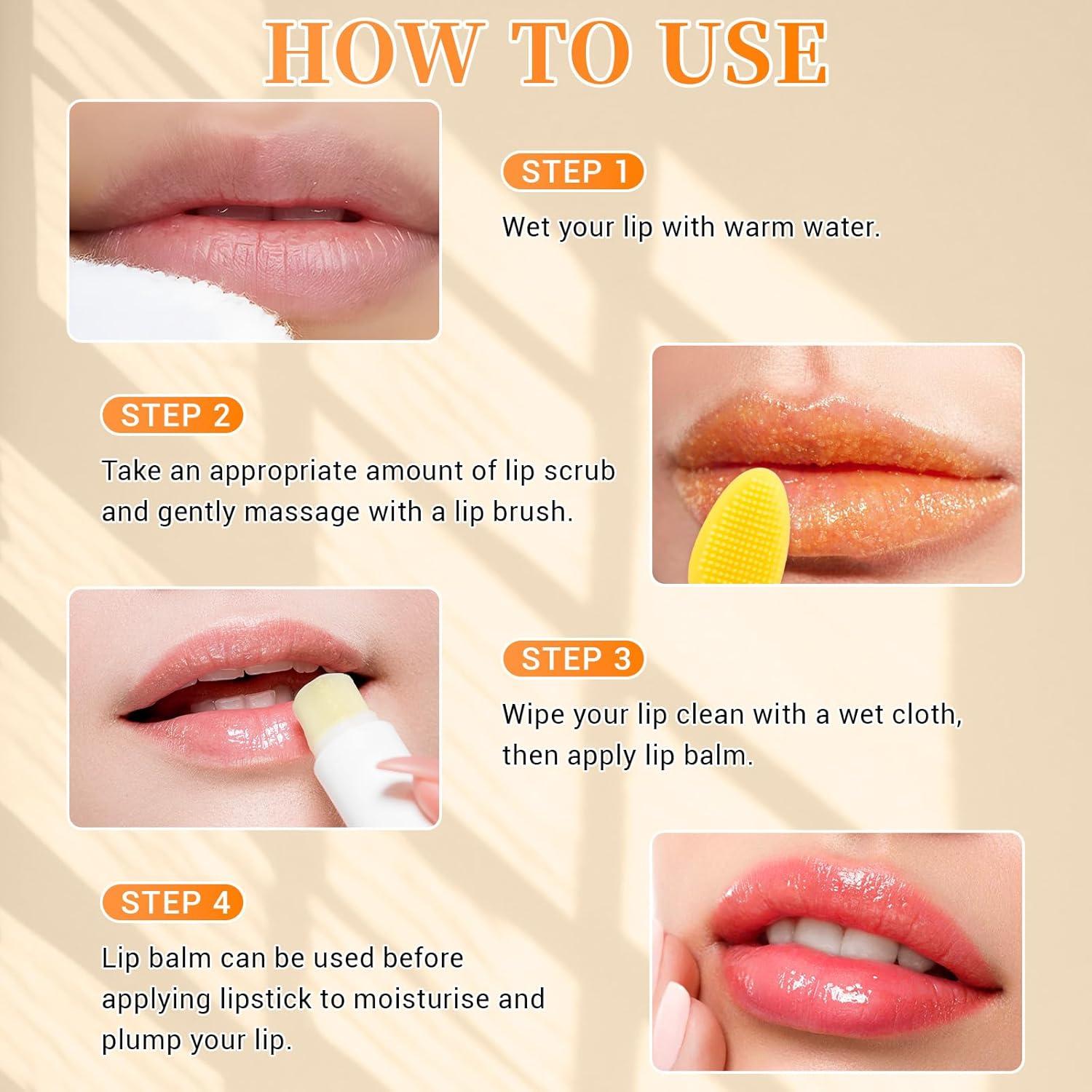 HOW TO USE

STEP 1

Wet your lip with warm water.

STEP 2

Take an appropriate amount of lip scrub and gently massage with a lip brush.

STEP 3

Wipe your lip clean with a wet cloth, then apply lip balm.

STEP 4

Lip balm can be used before applying lipstick to moisturise and plump your lip.