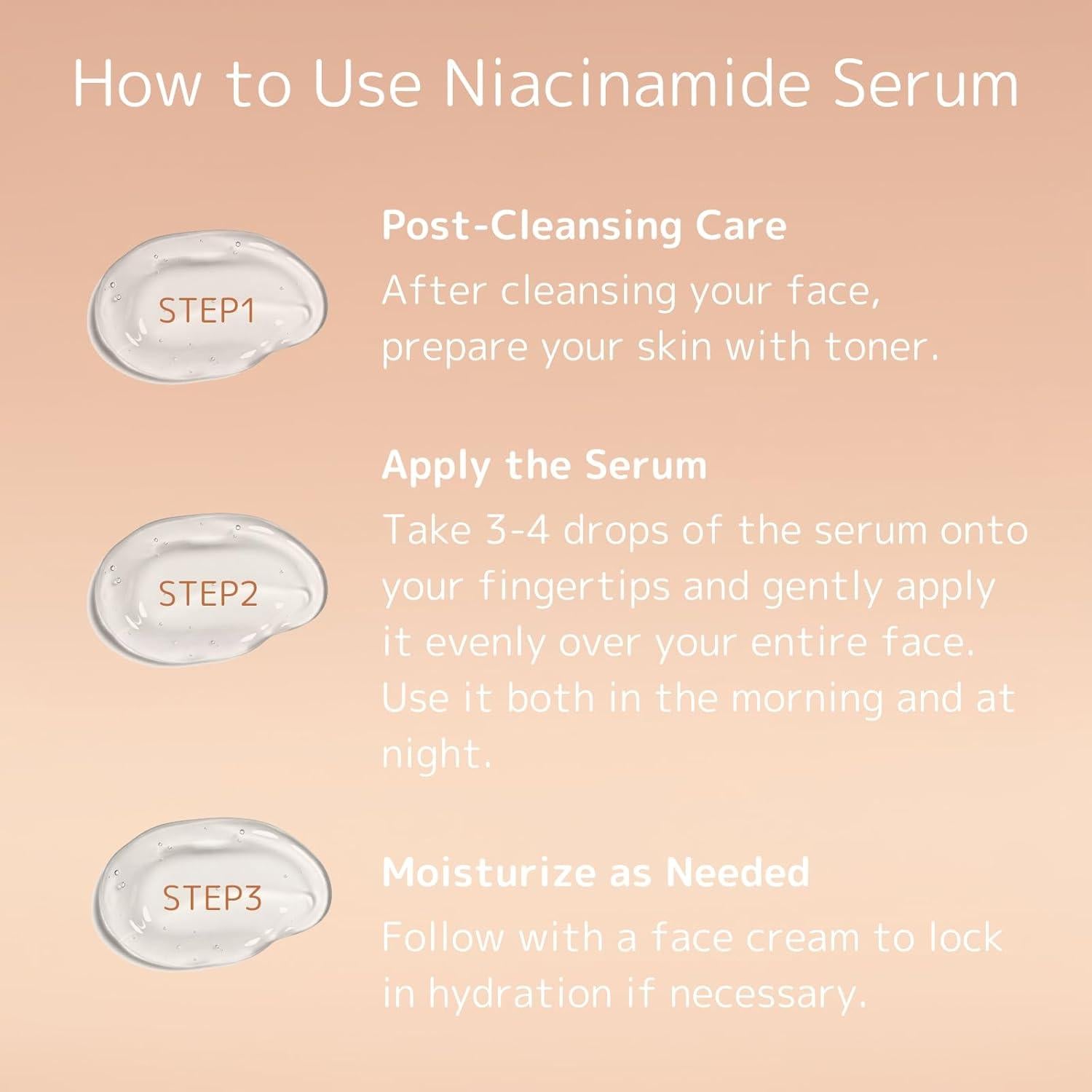 How to Use Niacinamide Serum

STEP1

Post-Cleansing Care

After cleansing your face, prepare your skin with toner.

STEP2

Apply the Serum

Take 3-4 drops of the serum onto your fingertips and gently apply it evenly over your entire face. Use it both in the morning and at night.

STEP3

Moisturize as Needed

Follow with a face cream to lock in hydration if necessary.