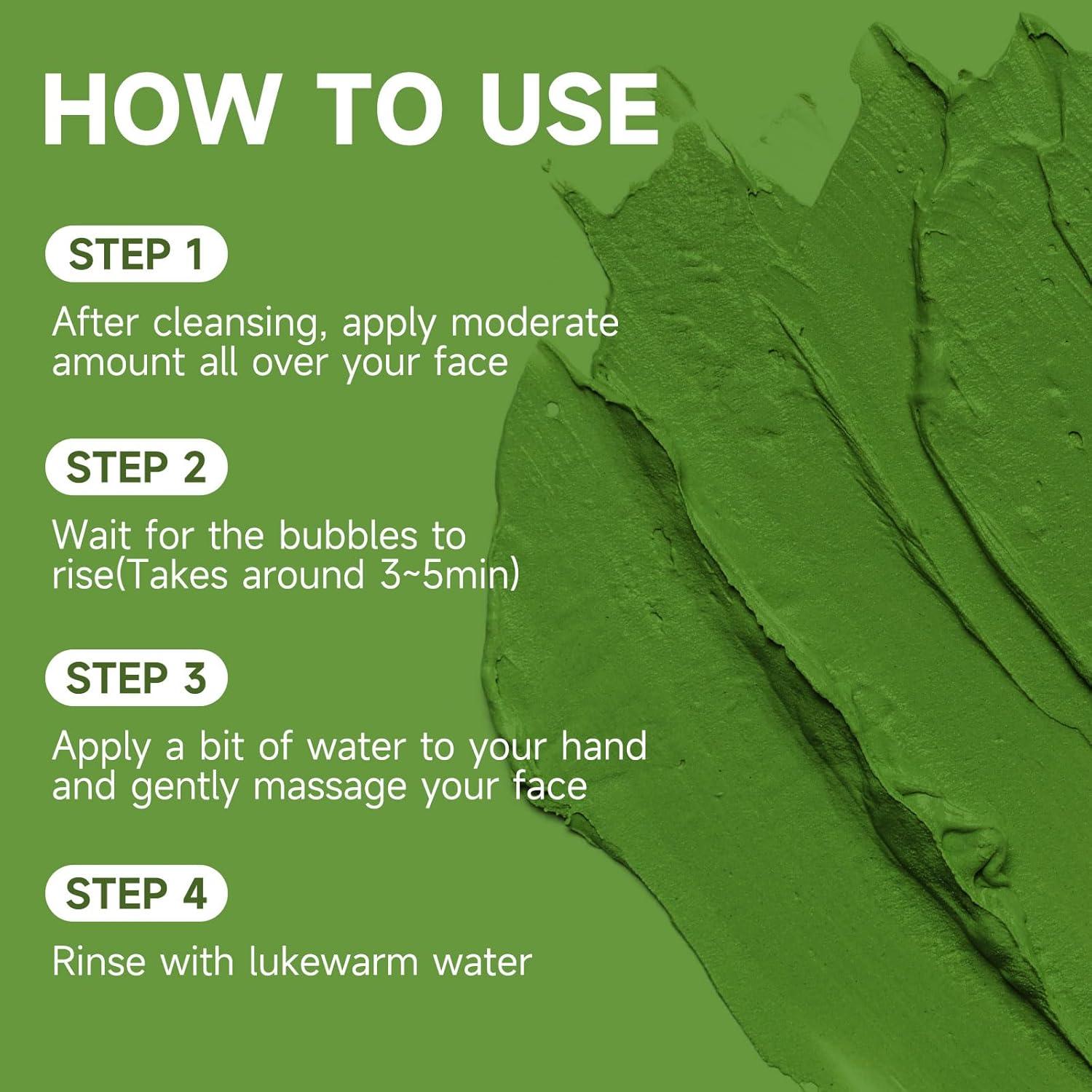 HOW TO USE

STEP 1

After cleansing, apply moderate amount all over your face

STEP 2

Wait for the bubbles to rise(Takes around 3~5min)

STEP 3

Apply a bit of water to your hand and gently massage your face

STEP 4

Rinse with lukewarm water