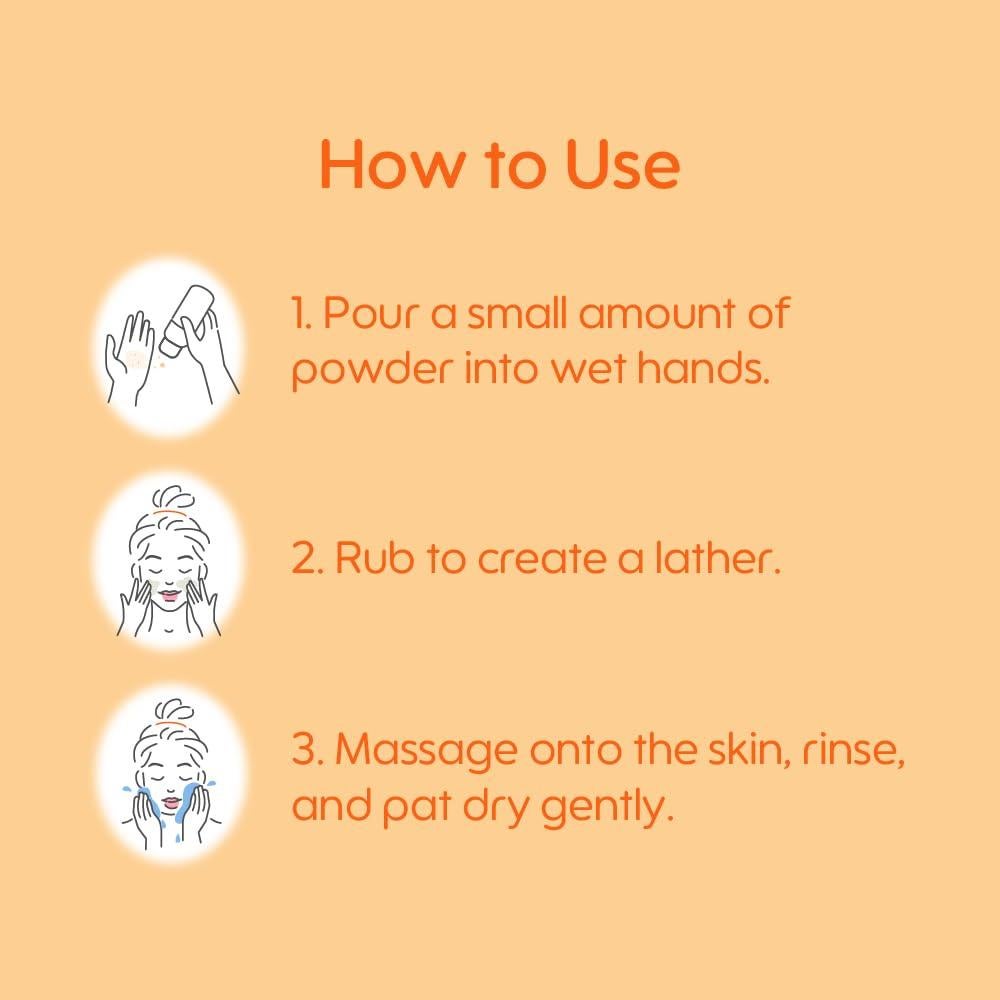 How to Use

1. Pour a small amount of powder into wet hands.

2. Rub to create a lather.

3. Massage onto the skin, rinse, and pat dry gently.