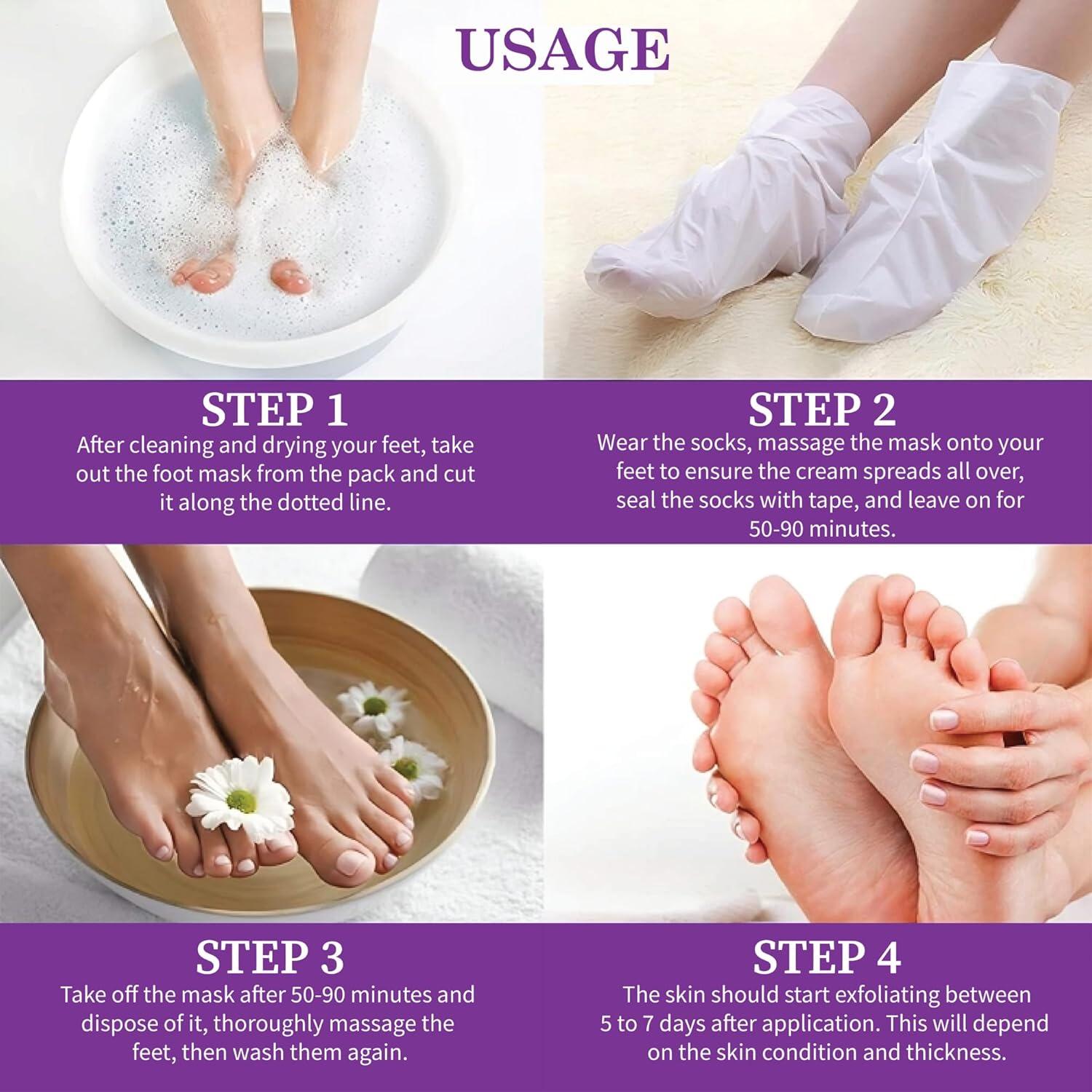 USAGE

STEP 1
After cleaning and drying your feet, take out the foot mask from the pack and cut it along the dotted line.

STEP 2
Wear the socks, massage the mask onto your feet to ensure the cream spreads all over, seal the socks with tape, and leave on for 50-90 minutes.

STEP 3
Take off the mask after 50-90 minutes and dispose of it, thoroughly massage the feet, then wash them again.

STEP 4
The skin should start exfoliating between 5 to 7 days after application. This will depend on the skin condition and thickness.