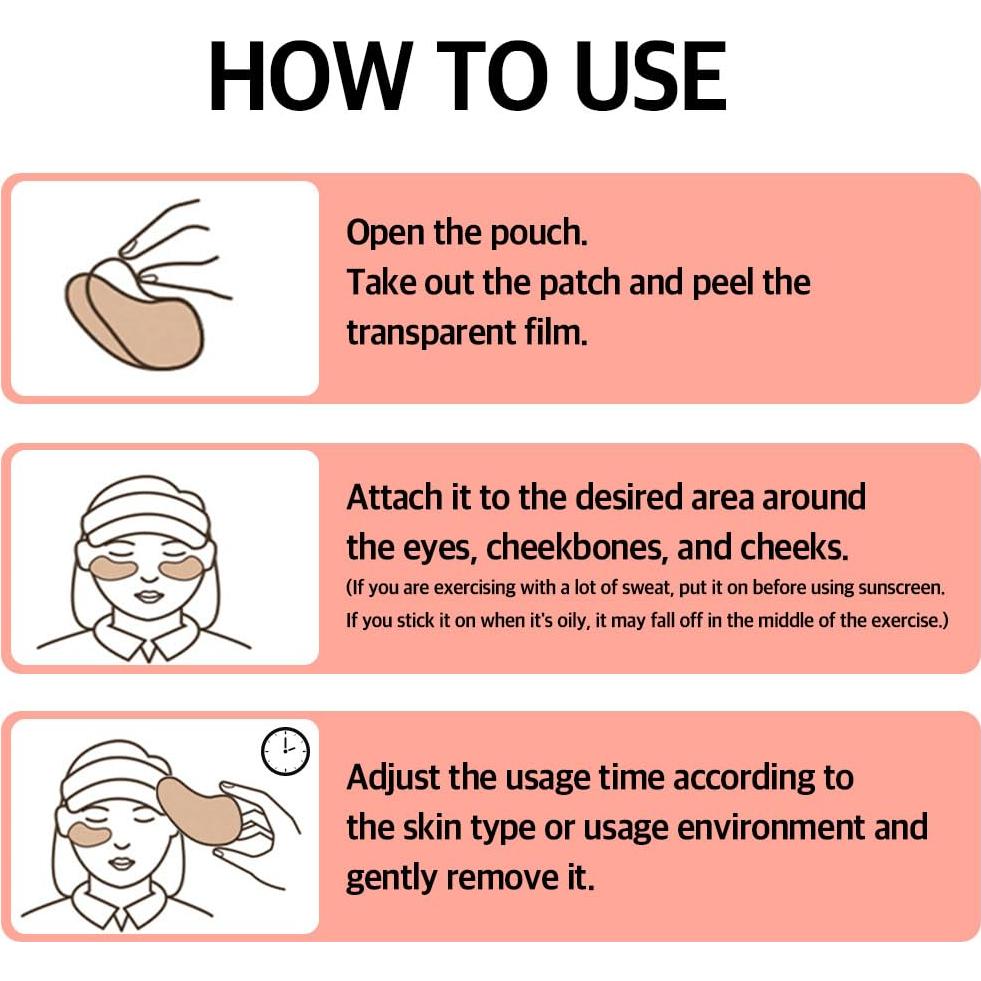 HOW TO USE

Open the pouch.
Take out the patch and peel the transparent film.

Attach it to the desired area around the eyes, cheekbones, and cheeks.
(If you are exercising with a lot of sweat, put it on before using sunscreen. If you stick it on when it's oily, it may fall off in the middle of the exercise.)

Adjust the usage time according to the skin type or usage environment and gently remove it.