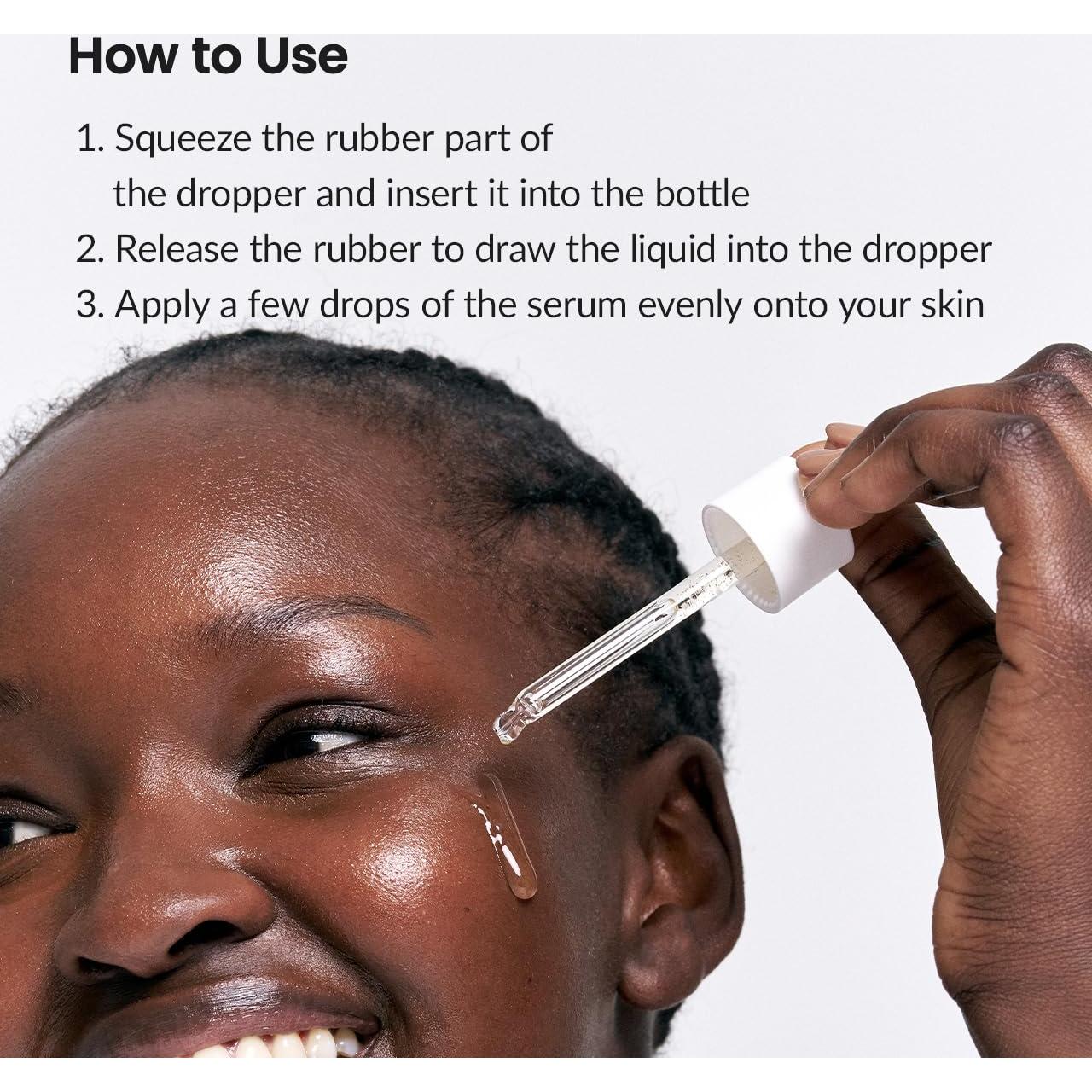 How to Use

1. Squeeze the rubber part of the dropper and insert it into the bottle
2. Release the rubber to draw the liquid into the dropper
3. Apply a few drops of the serum evenly onto your skin