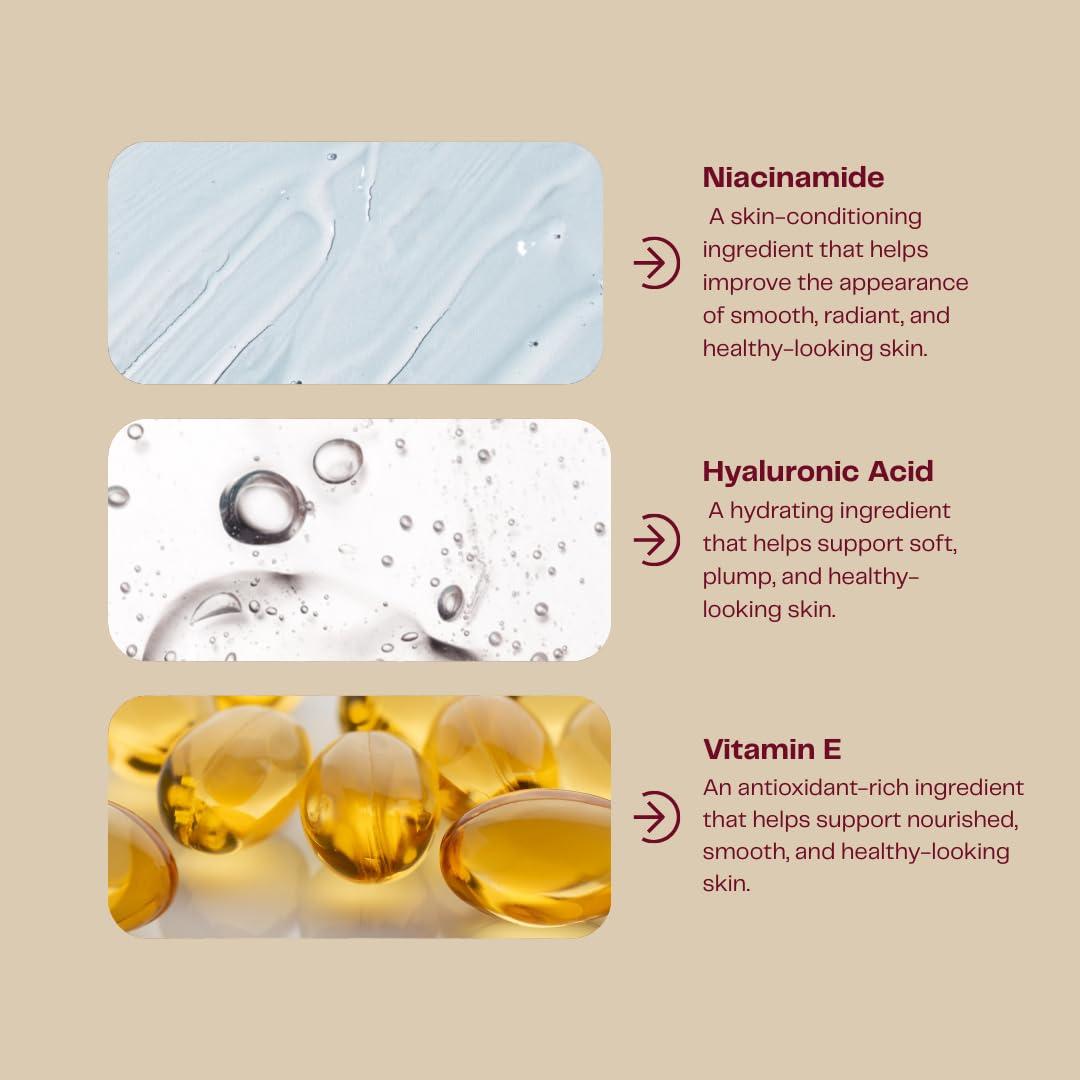 Niacinamide
A skin-conditioning ingredient that helps improve the appearance of smooth, radiant, and healthy-looking skin.

Hyaluronic Acid
A hydrating ingredient that helps support soft, plump, and healthy-looking skin.

Vitamin E
An antioxidant-rich ingredient that helps support nourished, smooth, and healthy-looking skin.