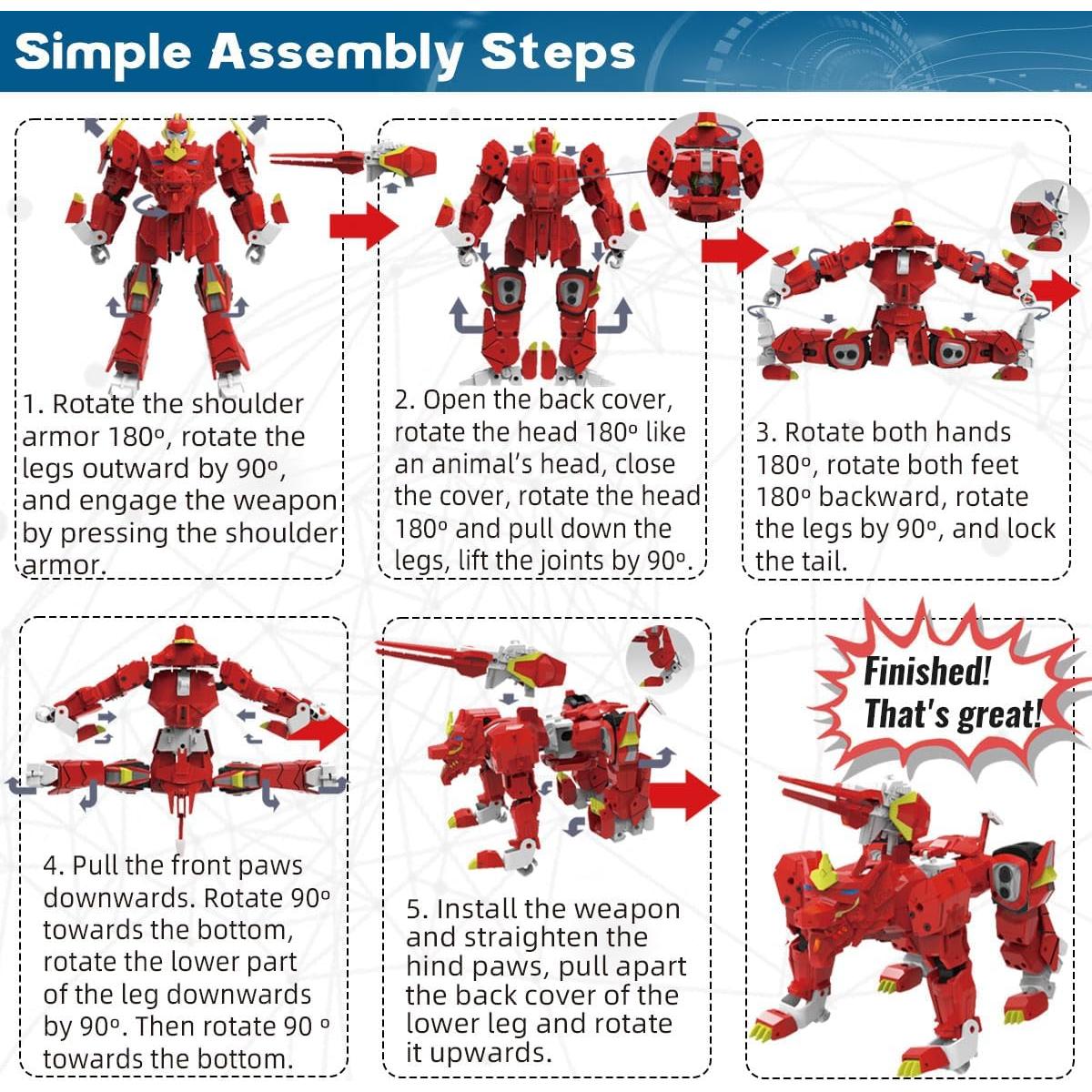 Simple Assembly Steps

1. Rotate the shoulder armor 180º, rotate the legs outward by 90º, and engage the weapon by pressing the shoulder armor.

2. Open the back cover, rotate the head 180º like an animal's head, close the cover, rotate the head 180º and pull down the legs, lift the joints by 90º.

3. Rotate both hands 180º, rotate both feet 180º backward, rotate the legs by 90º, and lock the tail.

4. Pull the front paws downwards. Rotate 90º towards the bottom, rotate the lower part of the leg downwards by 90º. Then rotate 90 º towards the bottom.

5. Install the weapon and straighten the hind paws, pull apart the back cover of the lower leg and rotate it upwards.

Finished! That's great!