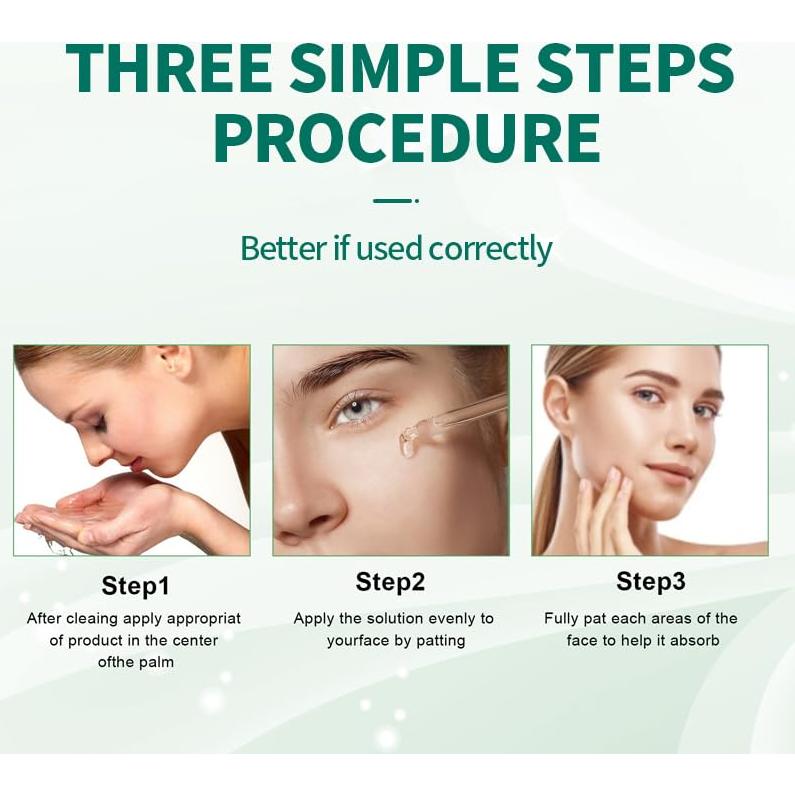 THREE SIMPLE STEPS PROCEDURE

Better if used correctly

Step1

After cleaing apply appropriat of product in the center ofthe palm

Step2

Apply the solution evenly to yourface by patting

Step3

Fully pat each areas of the face to help it absorb