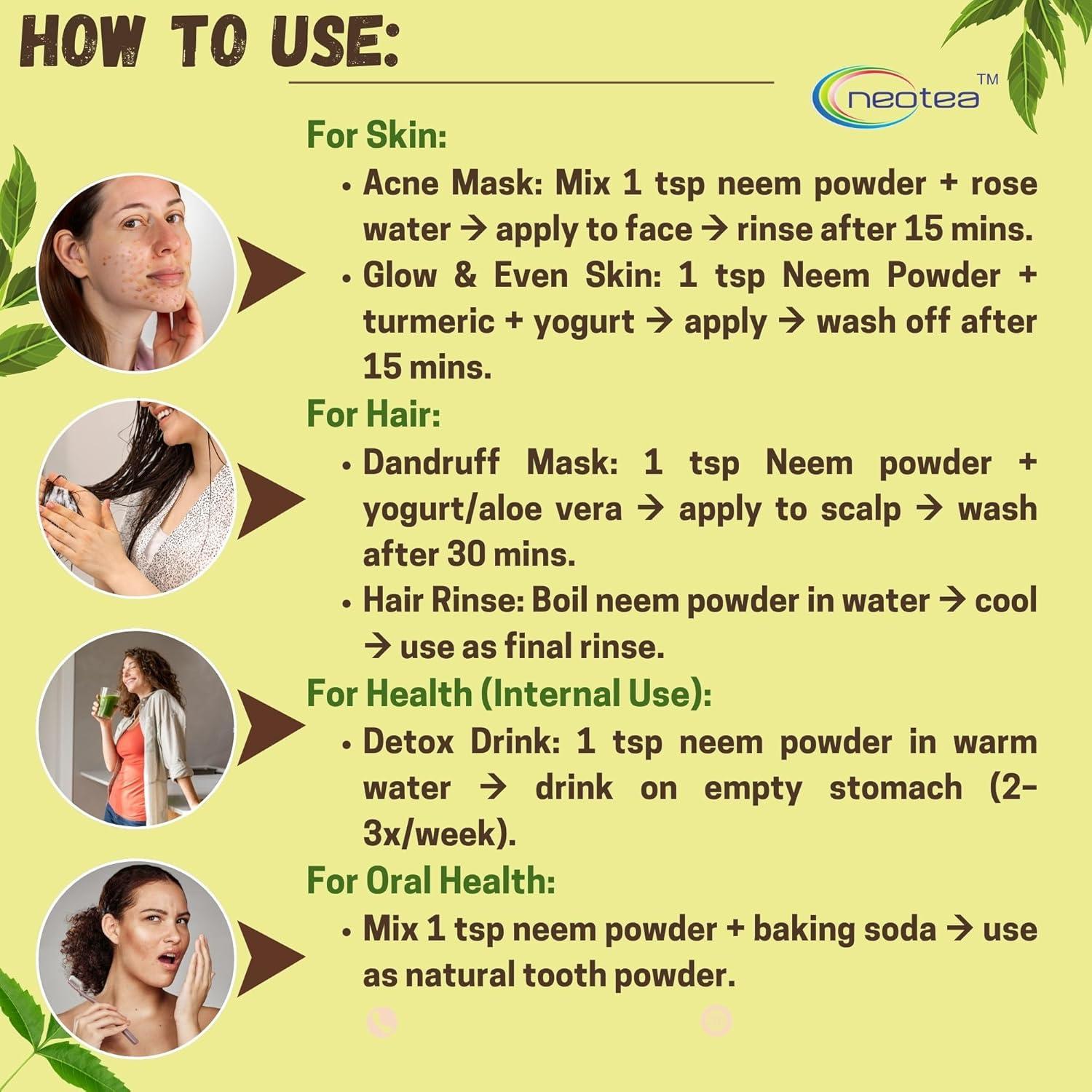 HOW TO USE:

neotea™

For Skin:

• Acne Mask: Mix 1 tsp neem powder + rose water → apply to face → rinse after 15 mins.

• Glow & Even Skin: 1 tsp Neem Powder + turmeric + yogurt → apply → wash off after 15 mins.

For Hair:

• Dandruff Mask: 1 tsp Neem powder + yogurt/aloe vera → apply to scalp → wash after 30 mins.

• Hair Rinse: Boil neem powder in water → cool → use as final rinse.

For Health (Internal Use):

• Detox Drink: 1 tsp neem powder in warm water → drink on empty stomach (2-3x/week).

For Oral Health:

• Mix 1 tsp neem powder + baking soda → use as natural tooth powder.