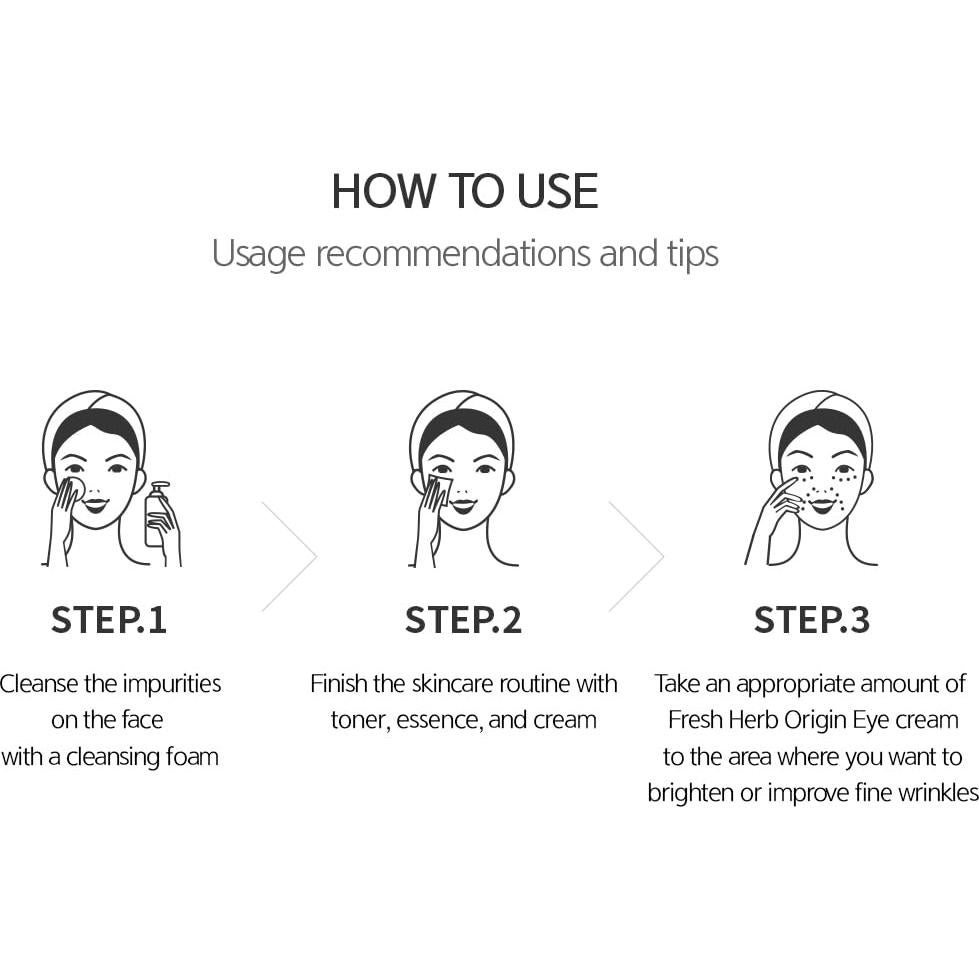 HOW TO USE

Usage recommendations and tips

STEP.1

Cleanse the impurities on the face with a cleansing foam

STEP.2

Finish the skincare routine with toner, essence, and cream

STEP.3

Take an appropriate amount of Fresh Herb Origin Eye cream to the area where you want to brighten or improve fine wrinkles