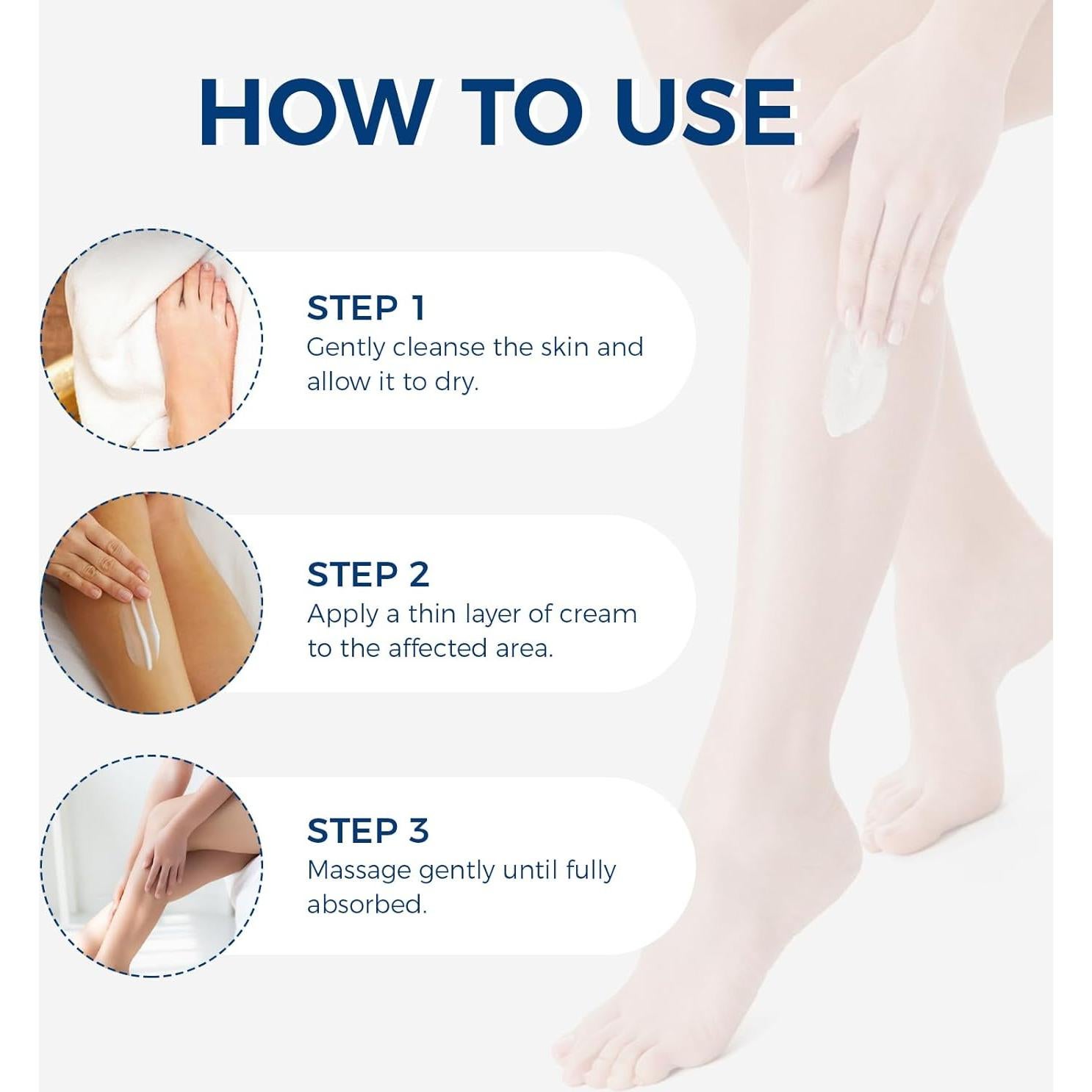 HOW TO USE

STEP 1
Gently cleanse the skin and allow it to dry.

STEP 2
Apply a thin layer of cream to the affected area.

STEP 3
Massage gently until fully absorbed.