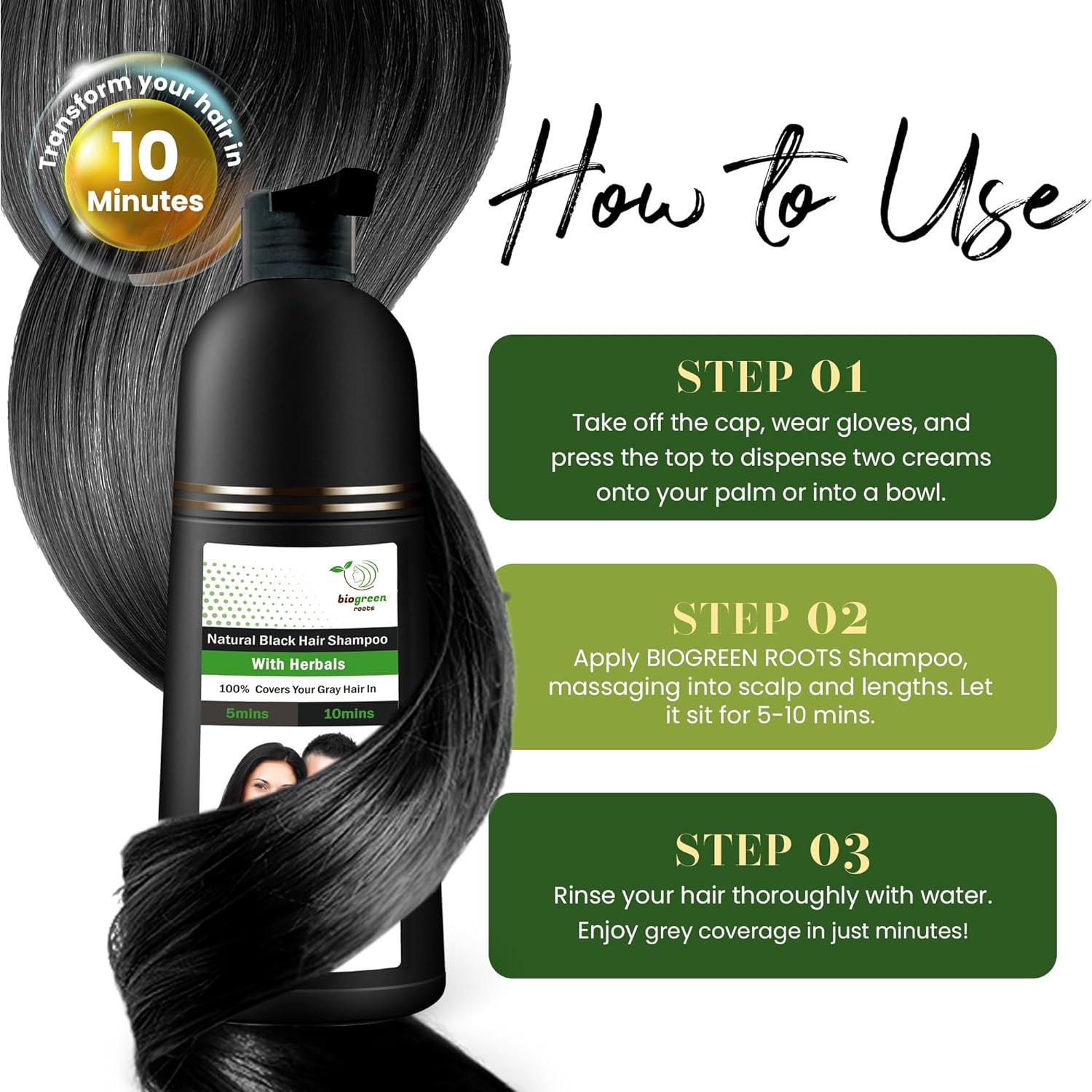 Transform your hair in
10
Minutes

How to Use

biogreen roots
Natural Black Hair Shampoo
With Herbals
100% Covers Your Gray Hair In
5mins
10mins

STEP 01
Take off the cap, wear gloves, and press the top to dispense two creams onto your palm or into a bowl.

STEP 02
Apply BIOGREEN ROOTS Shampoo, massaging into scalp and lengths. Let it sit for 5-10 mins.

STEP 03
Rinse your hair thoroughly with water. Enjoy grey coverage in just minutes!