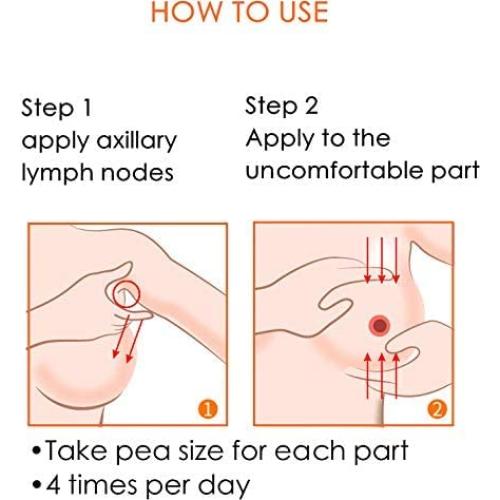 HOW TO USE

Step 1
apply axillary lymph nodes

Step 2
Apply to the uncomfortable part

1

2

•Take pea size for each part
•4 times per day