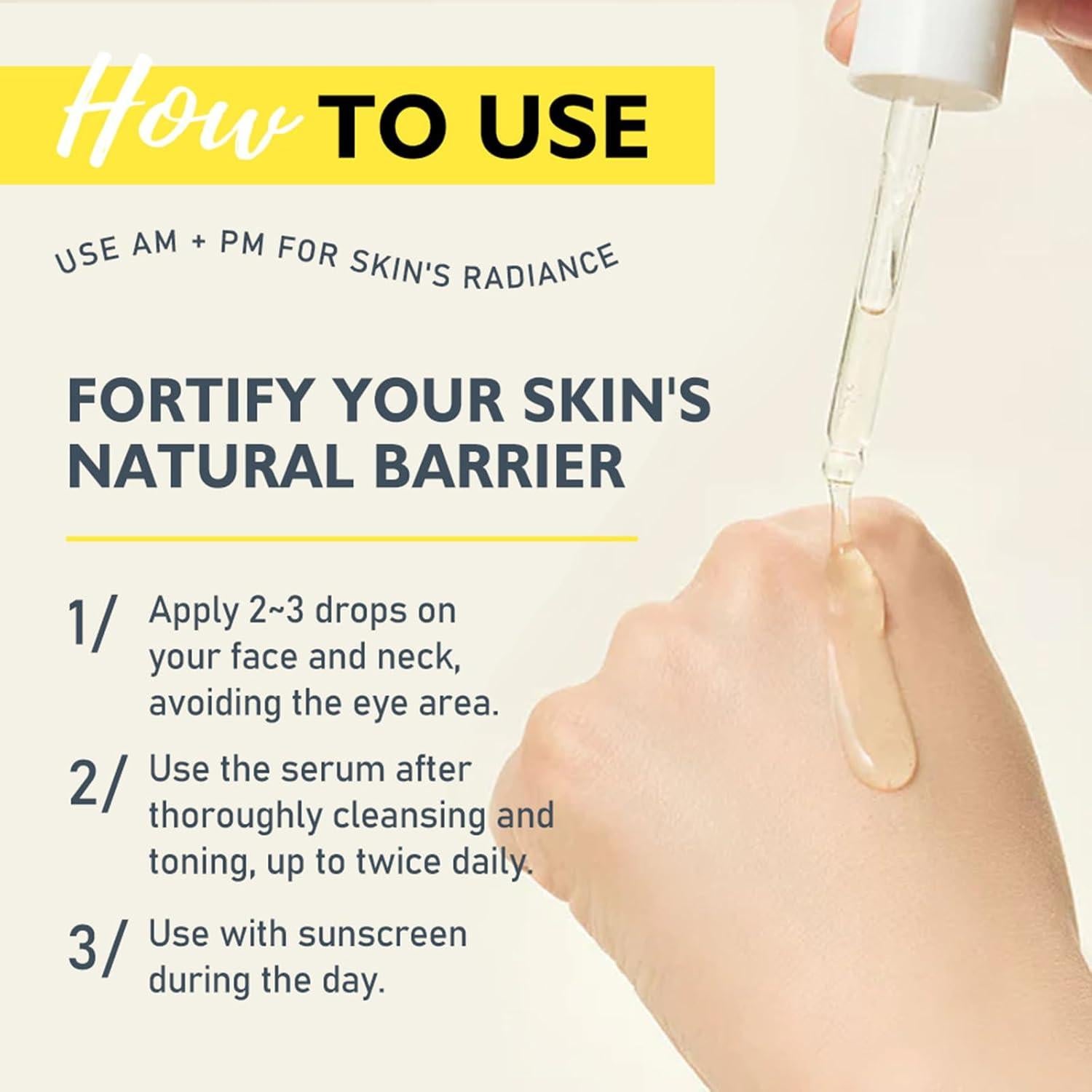 How TO USE

USE AM + PM FOR SKIN'S RADIANCE

FORTIFY YOUR SKIN'S NATURAL BARRIER

1/ Apply 2~3 drops on your face and neck, avoiding the eye area.

2/ Use the serum after thoroughly cleansing and toning, up to twice daily.

3/ Use with sunscreen during the day.