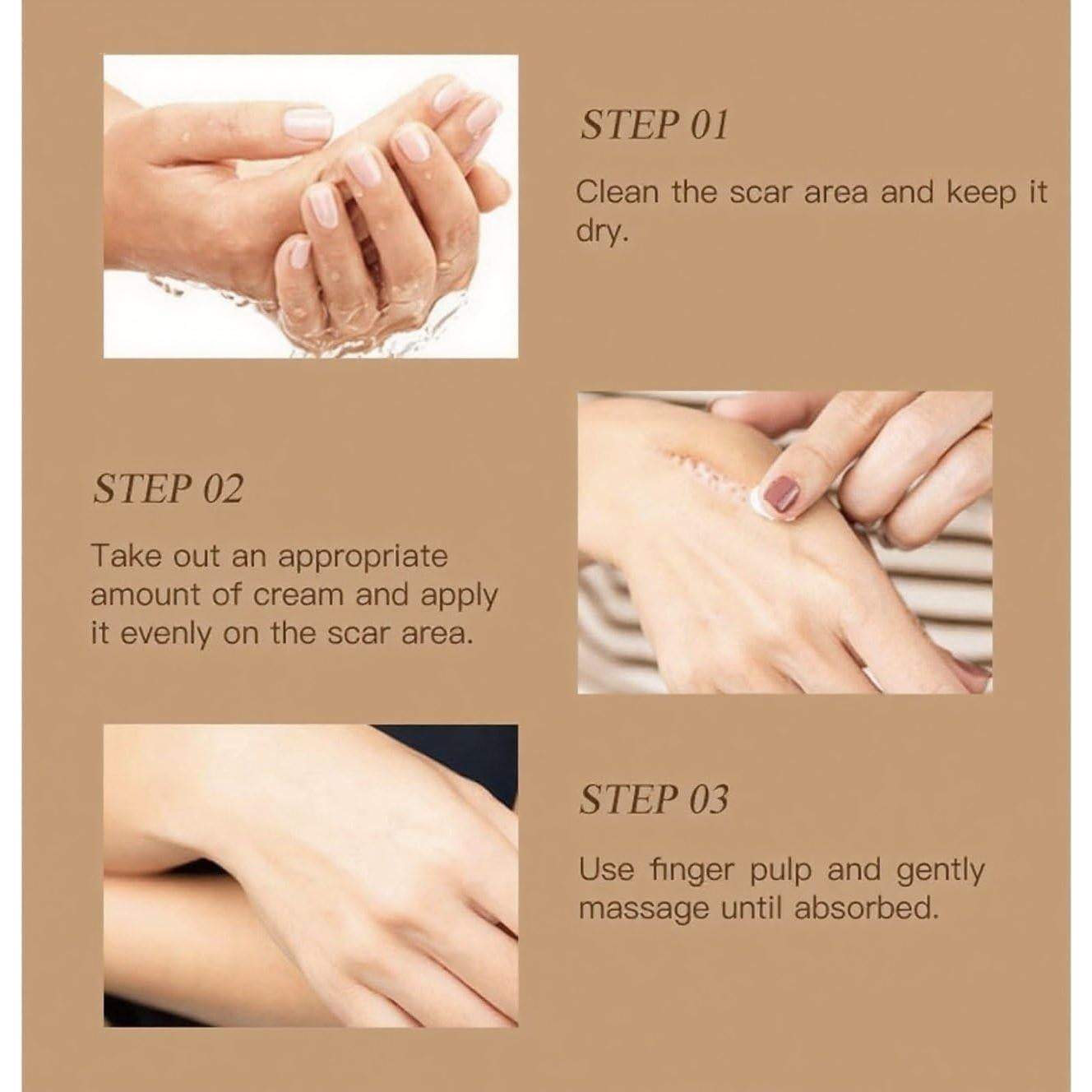 STEP 01

Clean the scar area and keep it dry.

STEP 02

Take out an appropriate amount of cream and apply it evenly on the scar area.

STEP 03

Use finger pulp and gently massage until absorbed.