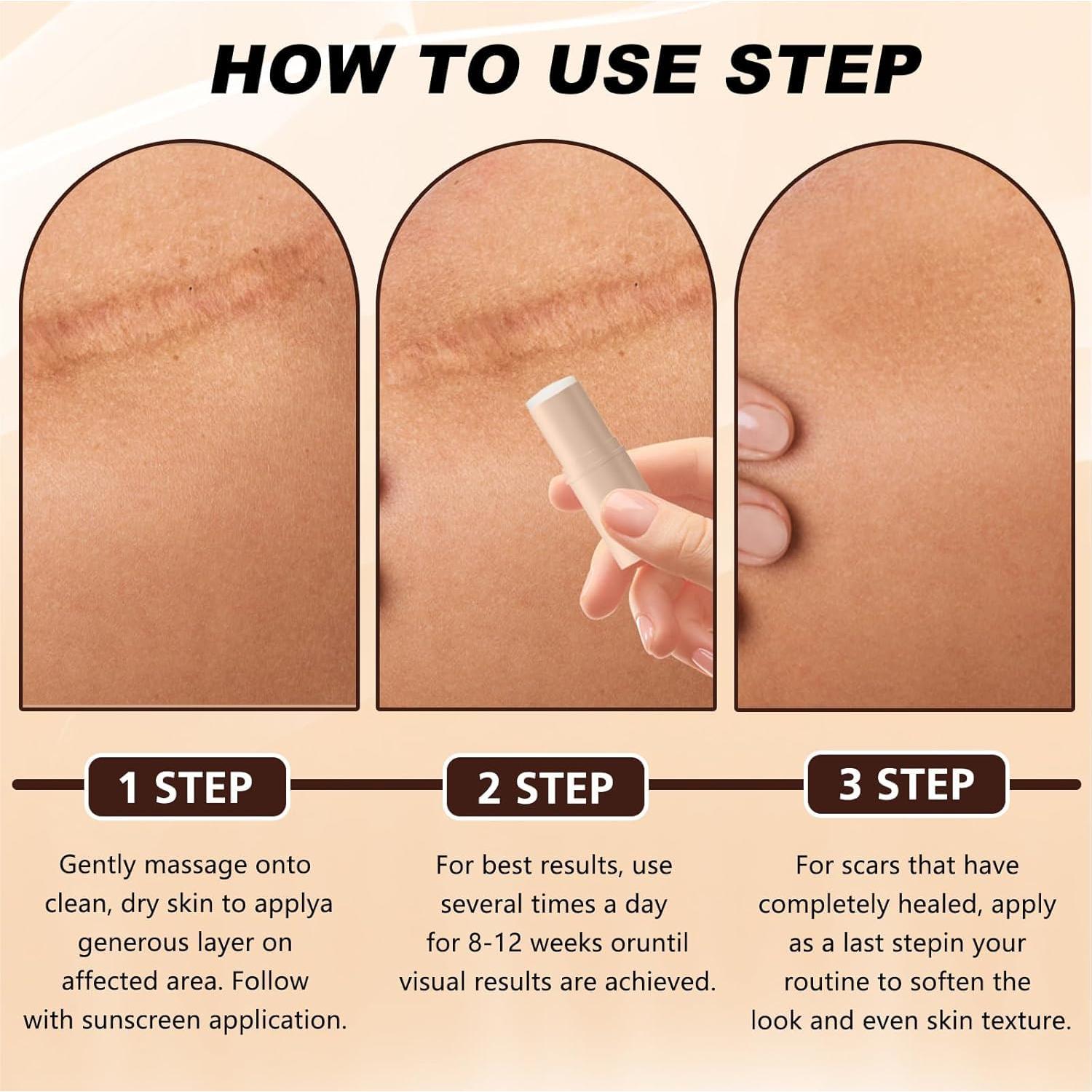 HOW TO USE STEP

1 STEP

Gently massage onto clean, dry skin to applya generous layer on affected area. Follow with sunscreen application.

2 STEP

For best results, use several times a day for 8-12 weeks oruntil visual results are achieved.

3 STEP

For scars that have completely healed, apply as a last stepin your routine to soften the look and even skin texture.